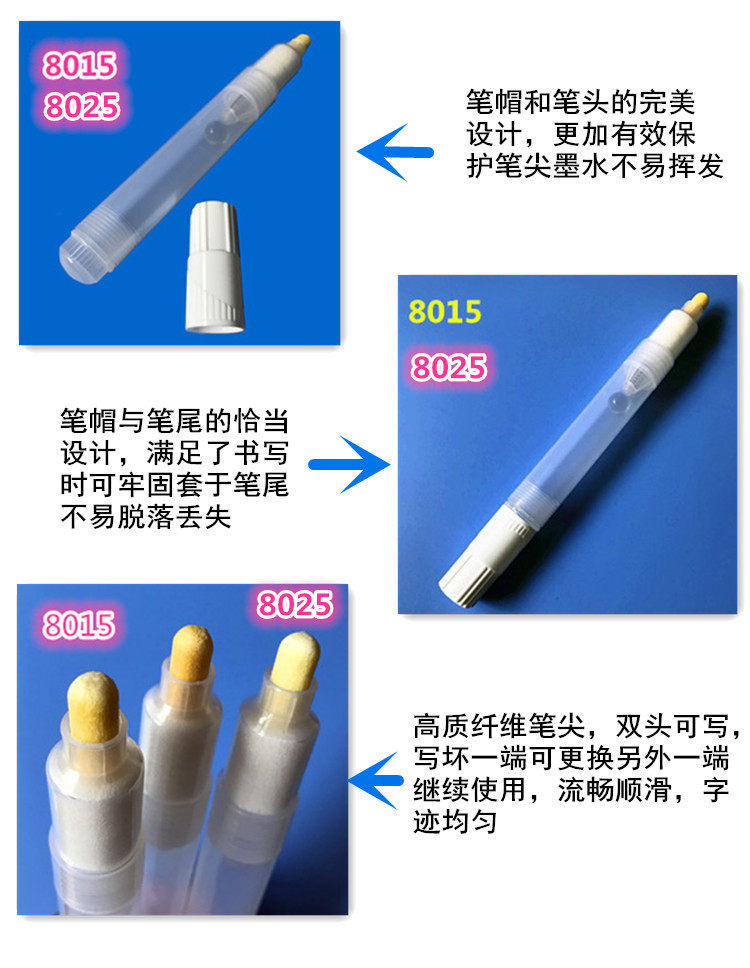 8015
8025

笔帽和笔头的完美设计，更加有效保护笔尖墨水不易挥发

8015
8025

笔帽与笔尾的恰当设计，满足了书写时可牢固套于笔尾不易脱落丢失

8015
8025

高质纤维笔尖，双头可写，写坏一端可更换另外一端继续使用，流畅顺滑，字迹均匀