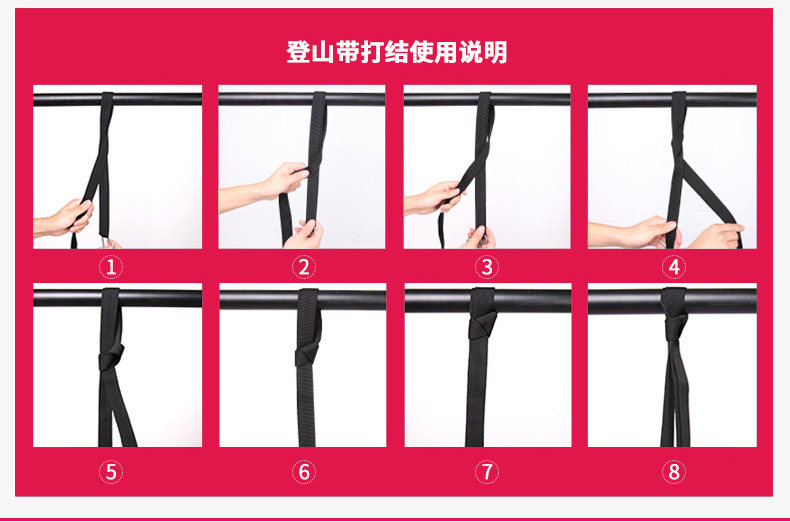 登山带打结使用说明

①

②

③

④

⑤

⑥

⑦

⑧