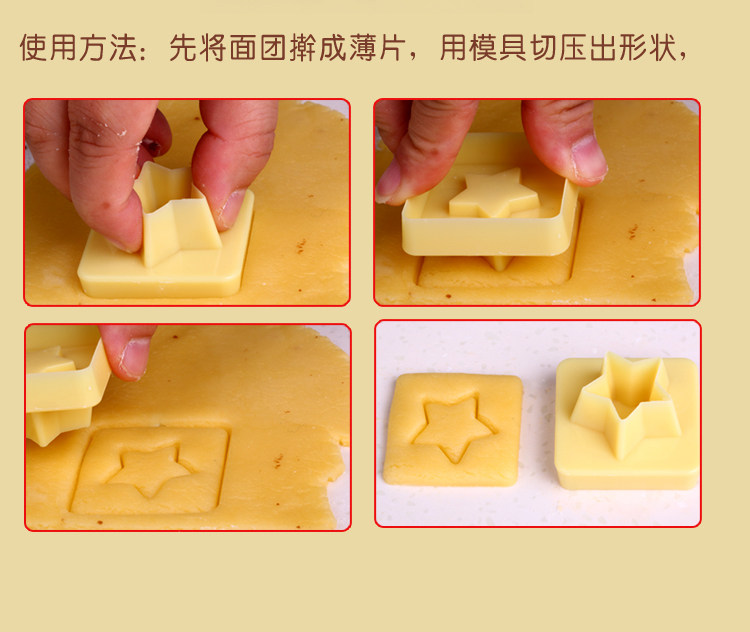 使用方法：先将面团擀成薄片，用模具切压出形状，