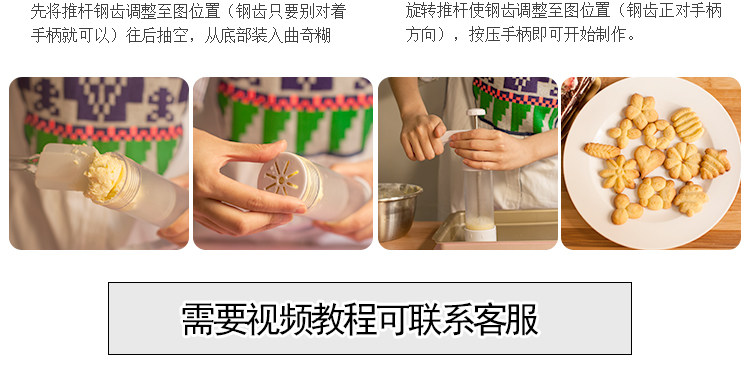 先将推杆钢齿调整至图位置（钢齿只要别对着手柄就可以）往后抽空，从底部装入曲奇糊

旋转推杆使钢齿调整至图位置（钢齿正对手柄方向），按压手柄即可开始制作。

需要视频教程可联系客服