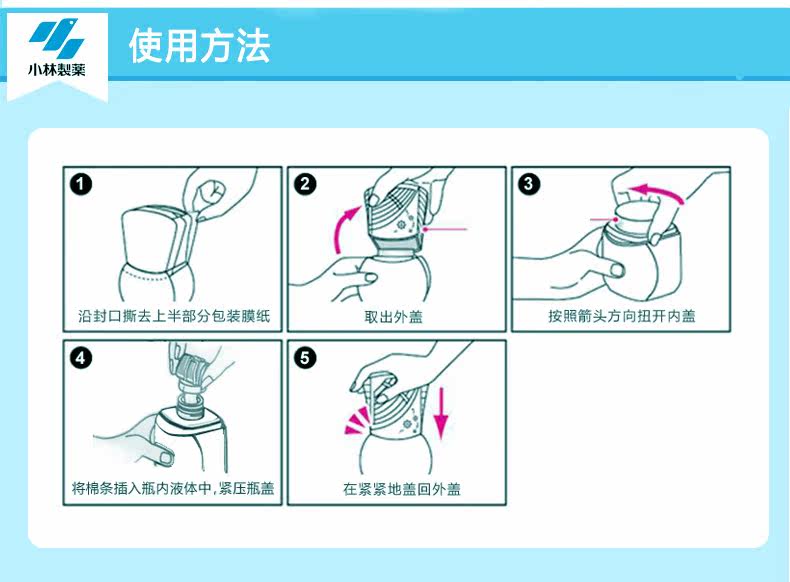 小林製薬

使用方法

1
沿封口撕去上半部分包装膜纸

2
取出外盖

3
按照箭头方向扭开内盖

4
将棉条插入瓶内液体中，紧压瓶盖

5
在紧紧地盖回外盖