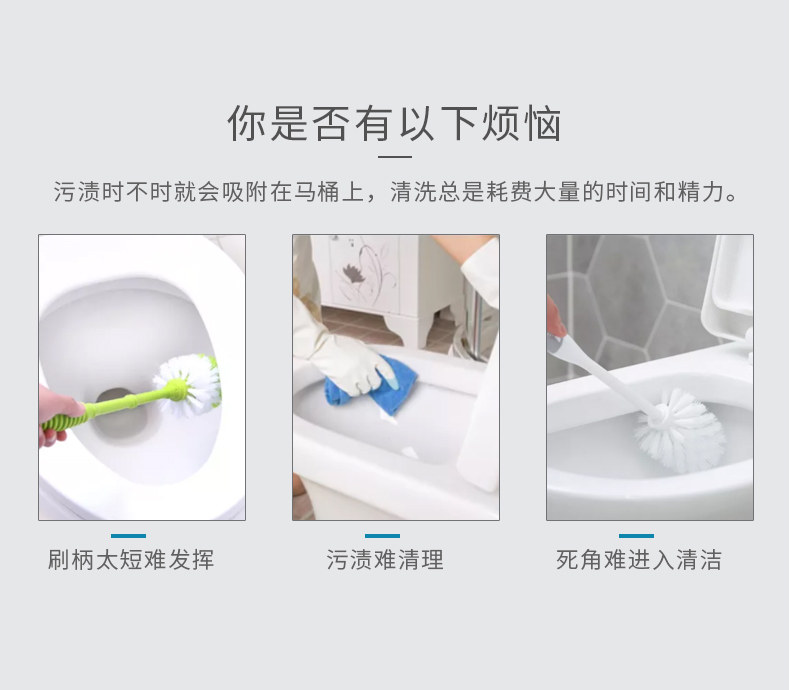 你是否有以下烦恼

污渍时不时就会吸附在马桶上，清洗总是耗费大量的时间和精力。

刷柄太短难发挥

污渍难清理

死角难进入清洁