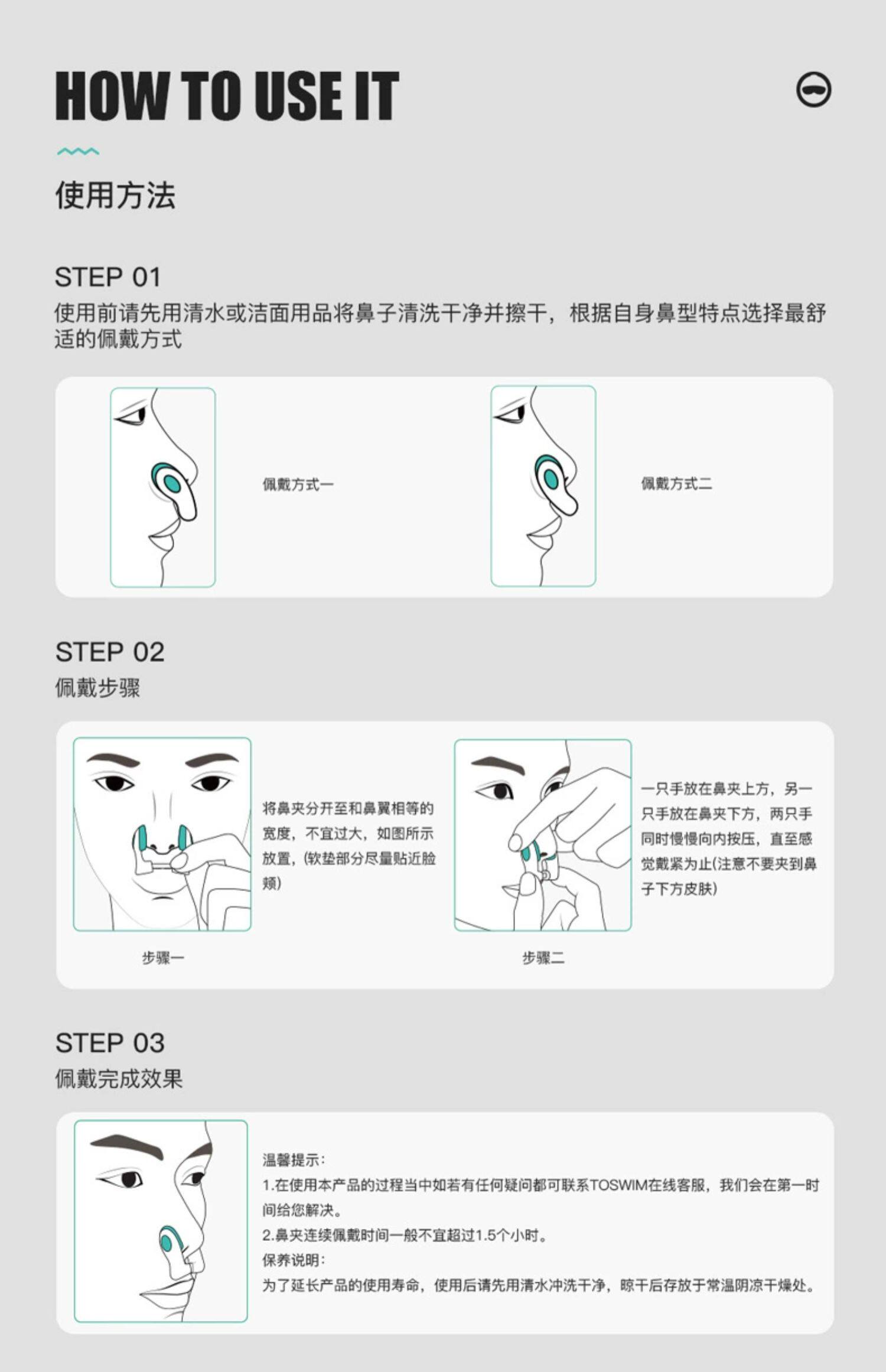 HOW TO USE IT

使用方法

STEP 01
使用前请先用清水或洁面用品将鼻子清洗干净并擦干，根据自身鼻型特点选择最舒适的佩戴方式

佩戴方式一

佩戴方式二

STEP 02
佩戴步骤

将鼻夹分开至和鼻翼相等的宽度，不宜过大，如图所示放置，(软垫部分尽量贴近脸颊)

步骤一

一只手放在鼻夹上方，另一只手放在鼻夹下方，两只手同时慢慢向内按压，直至感觉戴紧为止(注意不要夹到鼻子下方皮肤)

步骤二

STEP 03
佩戴完成效果

温馨提示：
1.在使用本产品的过程当中如若有任何疑问都可联系TOSWIM在线客服，我们会在第一时间给您解决。
2.鼻夹连续佩戴时间一般不宜超过1.5个小时。
保养说明：
为了延长产品的使用寿命，使用后请先用清水冲洗干净，晾干后存放于常温阴凉干燥处。