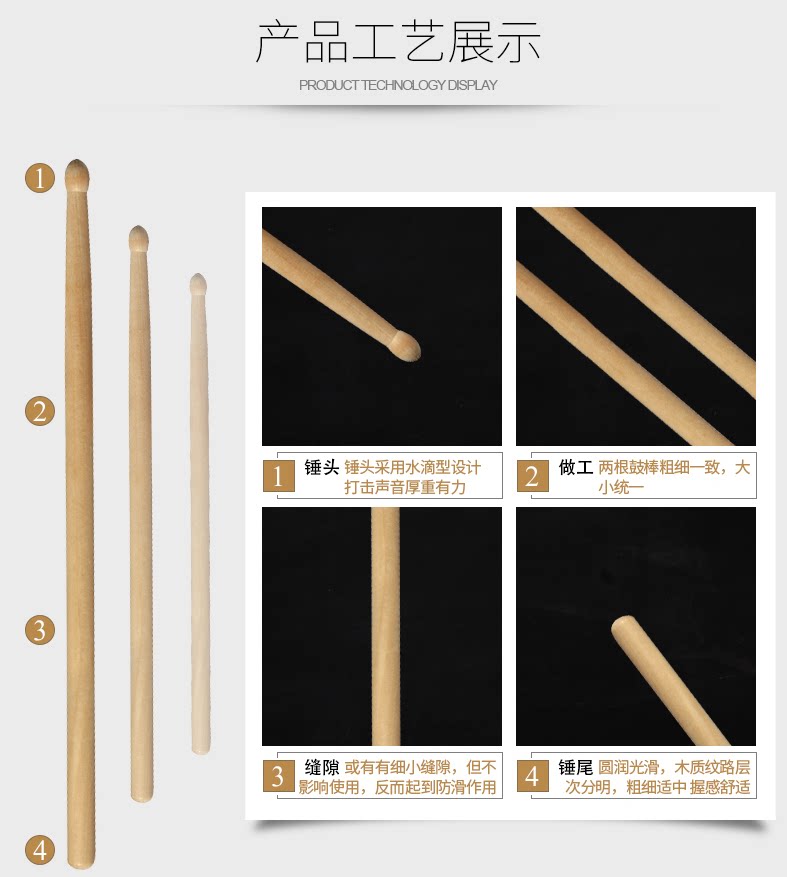 产品工艺展示

PRODUCT TECHNOLOGY DISPLAY

1

2

3

4

1 锤头 锤头采用水滴型设计 打击声音厚重有力

2 做工 两根鼓棒粗细一致，大小统一

3 缝隙 或有有细小缝隙，但不影响使用，反而起到防滑作用

4 锤尾 圆润光滑，木质纹路层次分明，粗细适中 握感舒适