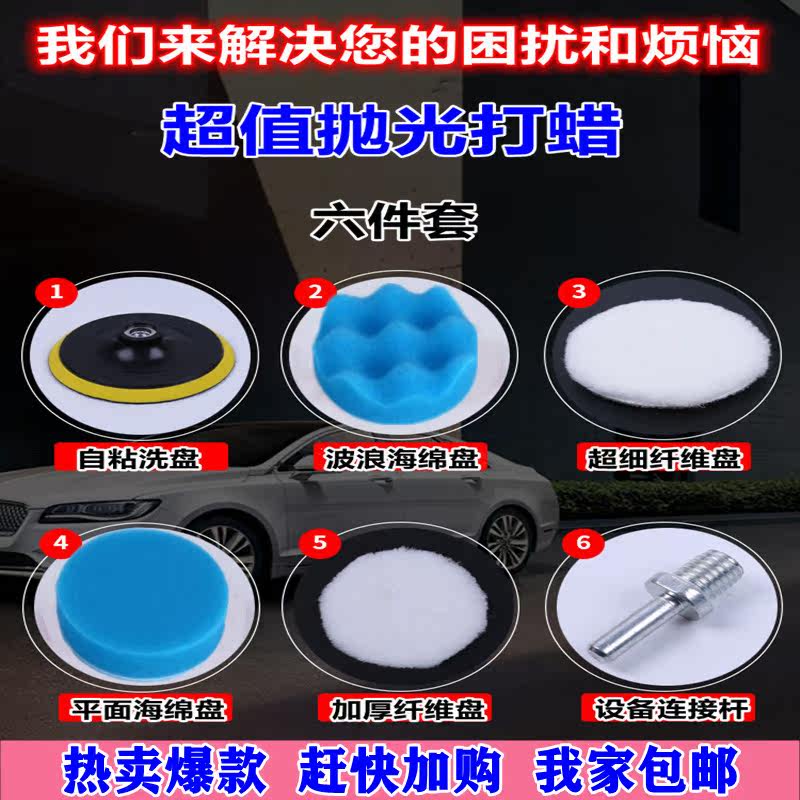 我们来解决您的困扰和烦恼

超值抛光打蜡

六件套

1
自粘洗盘

2
波浪海绵盘

3
超细纤维盘

4
平面海绵盘

5
加厚纤维盘

6
设备连接杆

热卖爆款 赶快加购 我家包邮