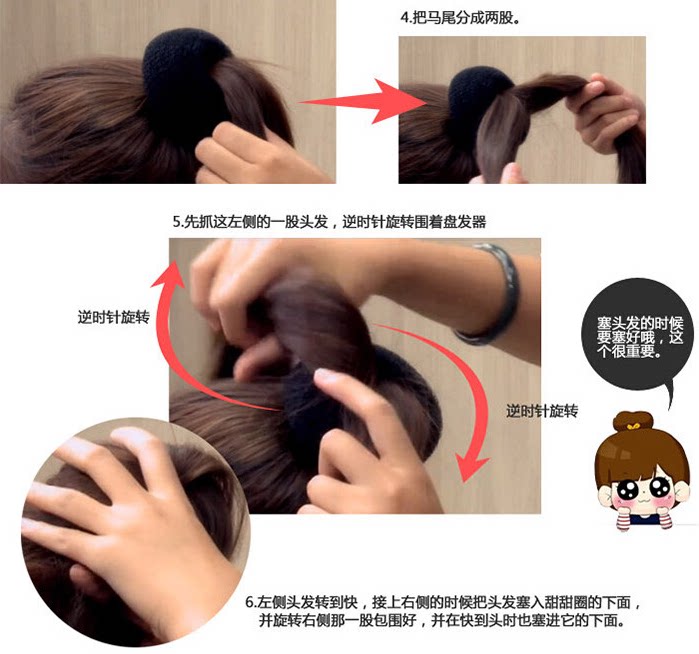 4.把马尾分成两股。

5.先抓这左侧的一股头发，逆时针旋转围着盘发器

逆时针旋转

逆时针旋转

塞头发的时候要塞好哦，这个很重要。

6.左侧头发转到快，接上右侧的时候把头发塞入甜甜圈的下面，并旋转右侧那一股包围好，并在快到头时也塞进它的下面。