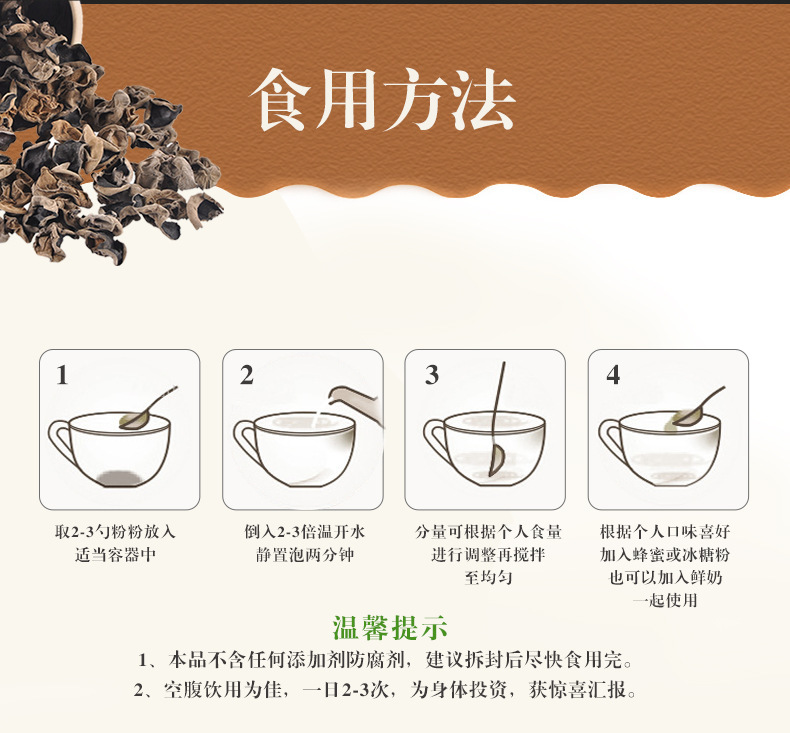 食用方法

1

取2-3勺粉粉放入适当容器中

2

倒入2-3倍温开水静置泡两分钟

3

分量可根据个人食量进行调整再搅拌至均匀

4

根据个人口味喜好加入蜂蜜或冰糖粉也可以加入鲜奶一起使用

温馨提示

1、本品不含任何添加剂防腐剂，建议拆封后尽快食用完。

2、空腹饮用为佳，一日2-3次，为身体投资，获惊喜汇报。