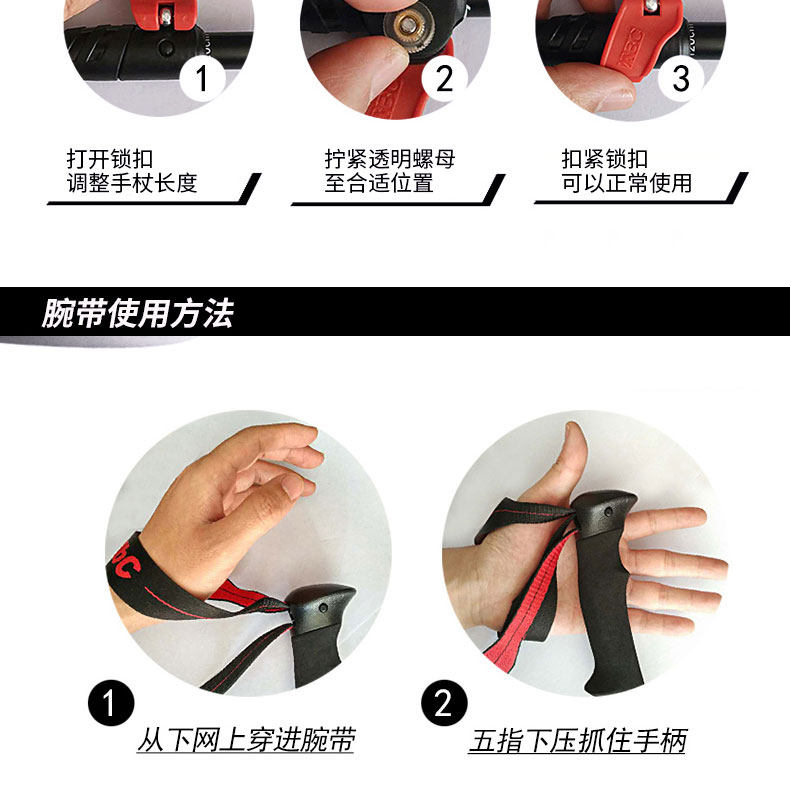 1
打开锁扣
调整手杖长度

2
拧紧透明螺母
至合适位置

3
扣紧锁扣
可以正常使用

腕带使用方法

1
从下网上穿进腕带

2
五指下压抓住手柄