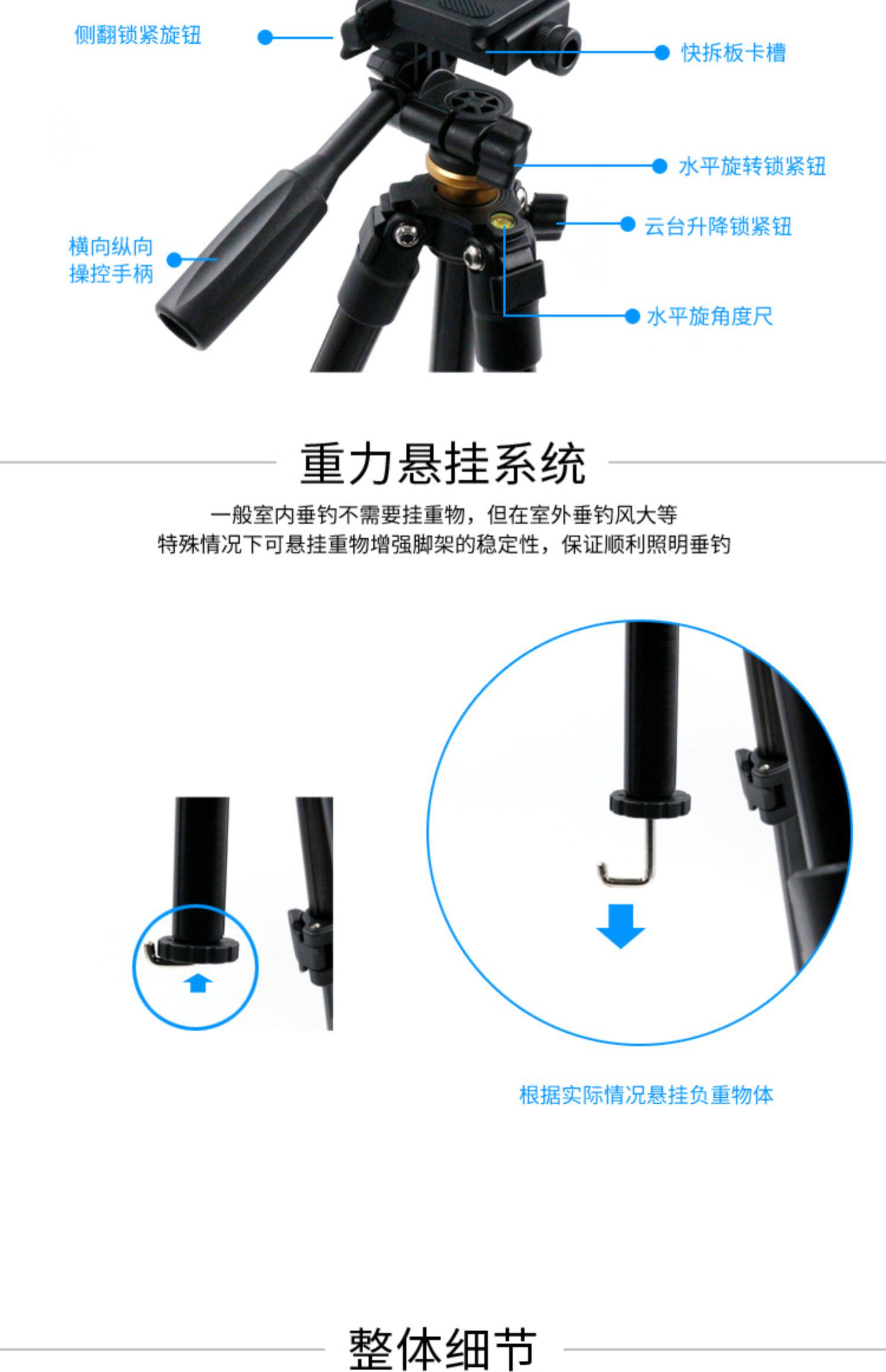 侧翻锁紧旋钮

快拆板卡槽

水平旋转锁紧钮

云台升降锁紧钮

横向纵向
操控手柄

水平旋角度尺

重力悬挂系统

一般室内垂钓不需要挂重物，但在室外垂钓风大等
特殊情况下可悬挂重物增强脚架的稳定性，保证顺利照明垂钓

根据实际情况悬挂负重物体

整体细节