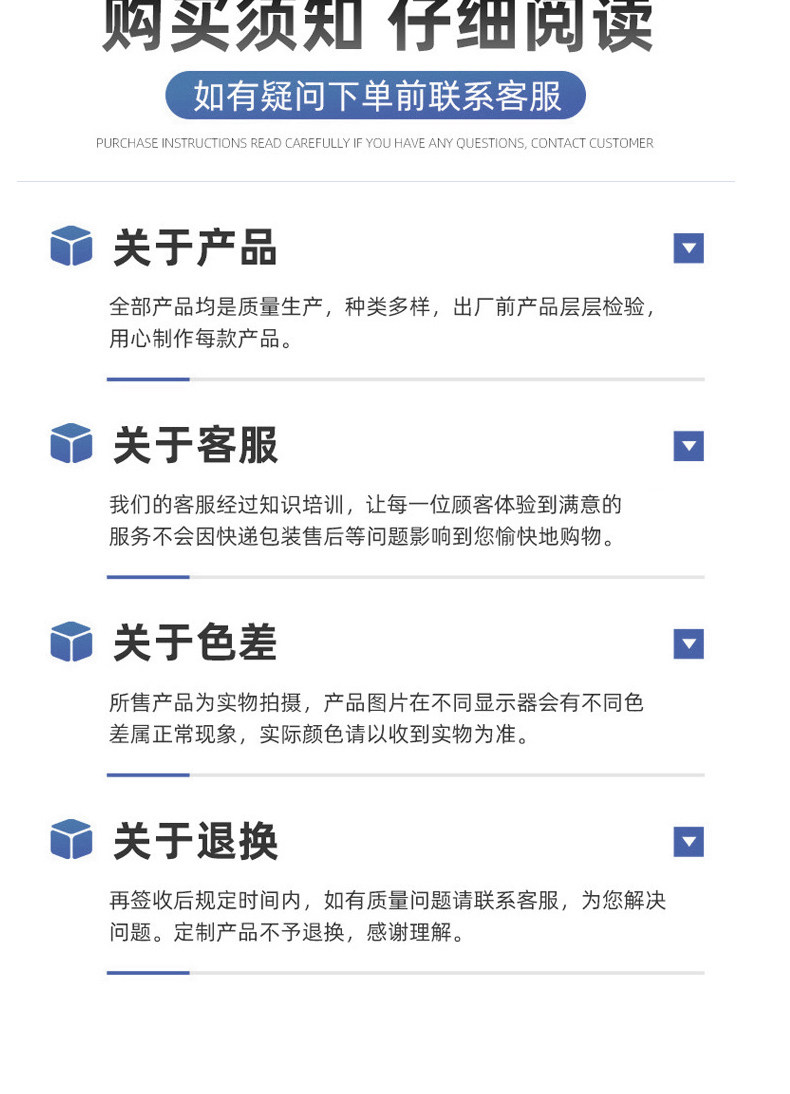 购买须知 仔细阅读

如有疑问下单前联系客服

PURCHASE INSTRUCTIONS READ CAREFULLY IF YOU HAVE ANY QUESTIONS, CONTACT CUSTOMER

关于产品

全部产品均是质量生产，种类多样，出厂前产品层层检验，用心制作每款产品。

关于客服

我们的客服经过知识培训，让每一位顾客体验到满意的服务不会因快递包装售后等问题影响到您愉快地购物。

关于色差

所售产品为实物拍摄，产品图片在不同显示器会有不同色差属正常现象，实际颜色请以收到实物为准。

关于退换

再签收后规定时间内，如有质量问题请联系客服，为您解决问题。定制产品不予退换，感谢理解。