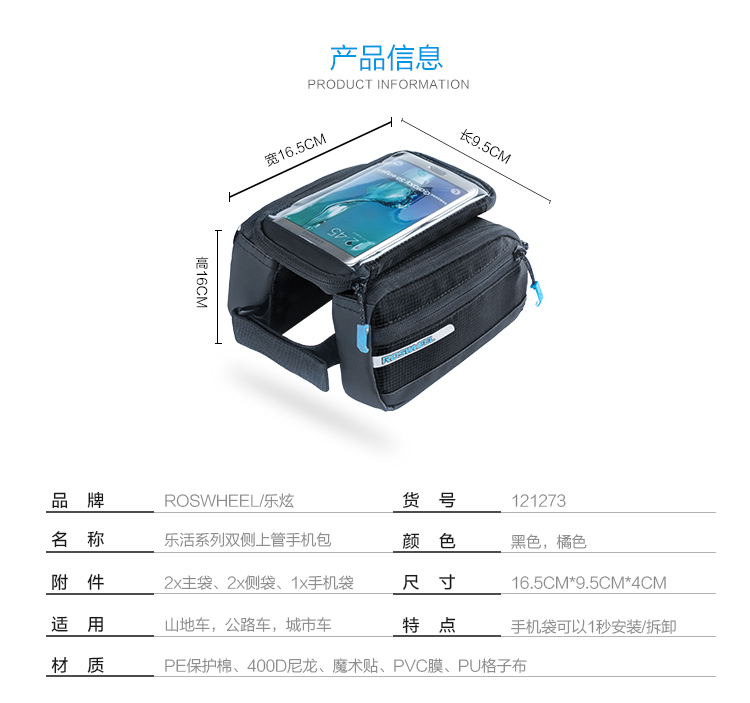 产品信息
PRODUCT INFORMATION

宽16.5CM
长9.5CM
高16CM

ROSWHEEL

| 品 牌 | ROSWHEEL/乐炫 | 货 号 | 121273 |
|---|---|---|---|
| 名 称 | 乐活系列双侧上管手机包 | 颜 色 | 黑色，橘色 |
| 附 件 | 2x主袋、2x侧袋、1x手机袋 | 尺 寸 | 16.5CM*9.5CM*4CM |
| 适 用 | 山地车，公路车，城市车 | 特 点 | 手机袋可以1秒安装/拆卸 |
| 材 质 | PE保护棉、400D尼龙、魔术贴、PVC膜、PU格子布 | | |