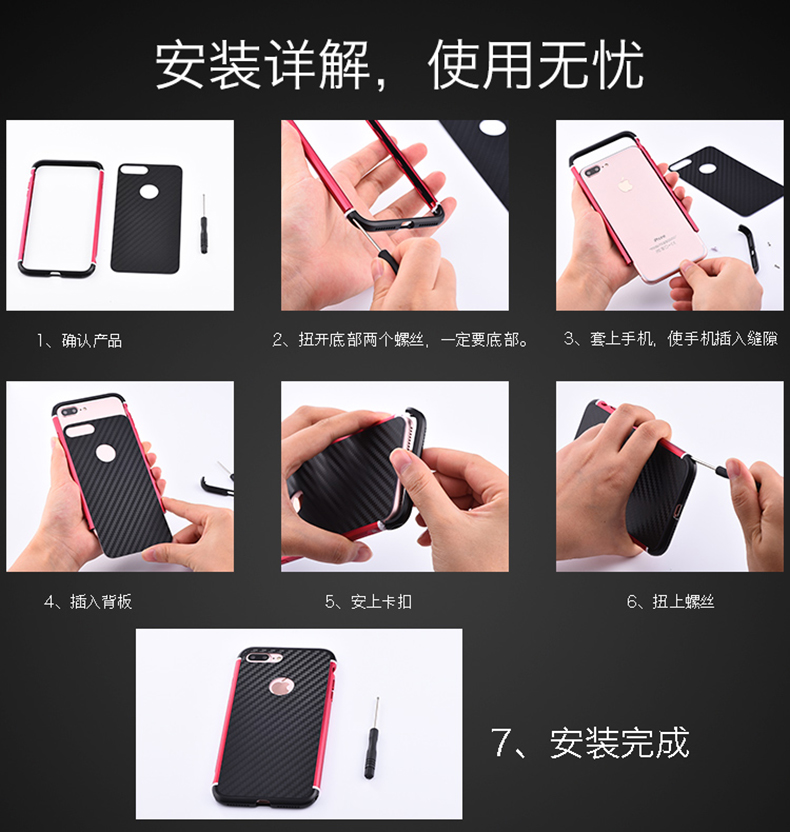 安装详解，使用无忧

1、确认产品

2、扭开底部两个螺丝，一定要底部。

3、套上手机，使手机插入缝隙

4、插入背板

5、安上卡扣

6、扭上螺丝

7、安装完成