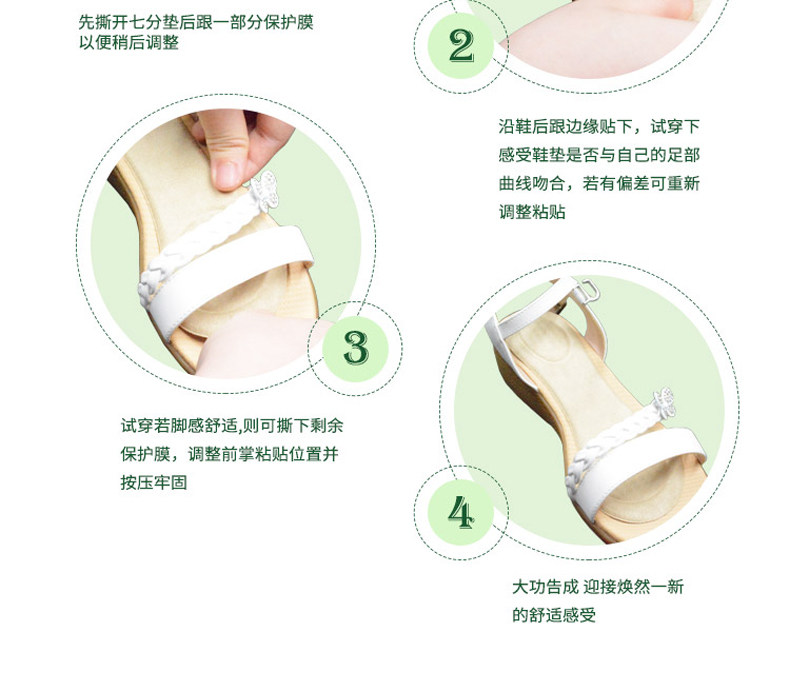 先撕开七分垫后跟一部分保护膜以便稍后调整

2

沿鞋后跟边缘贴下，试穿下感受鞋垫是否与自己的足部曲线吻合，若有偏差可重新调整粘贴

3

试穿若脚感舒适,则可撕下剩余保护膜，调整前掌粘贴位置并按压牢固

4

大功告成 迎接焕然一新的舒适感受