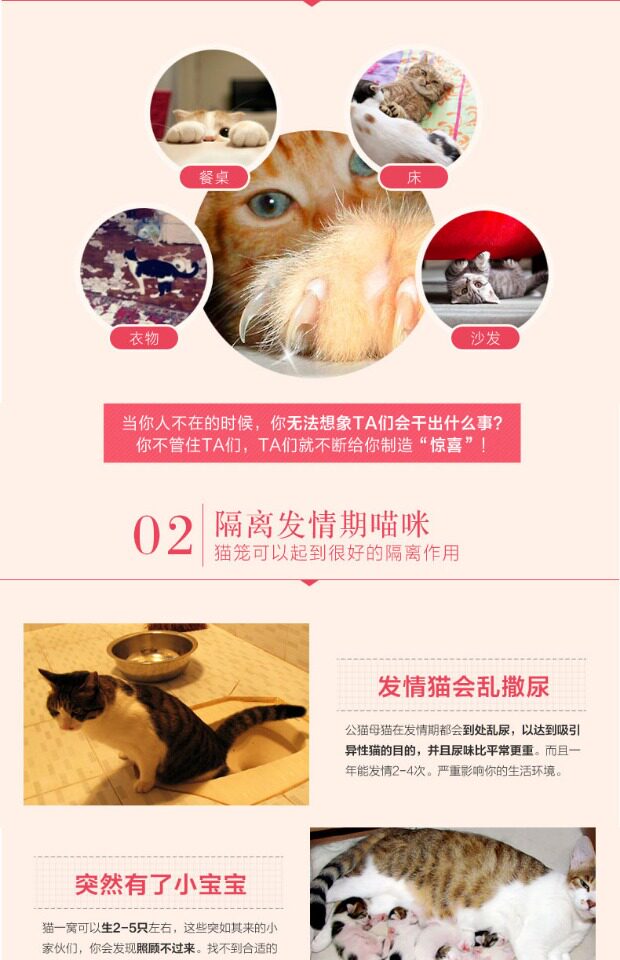 餐桌

床

衣物

沙发

当你人不在的时候，你无法想象TA们会干出什么事？
你不管住TA们，TA们就不断给你制造“惊喜”！

02 隔离发情期喵咪
猫笼可以起到很好的隔离作用

发情猫会乱撒尿

公猫母猫在发情期都会到处乱尿，以达到吸引异性猫的目的，并且尿味比平常更重。而且一年能发情2-4次。严重影响你的生活环境。

突然有了小宝宝

猫一窝可以生2-5只左右，这些突如其来的小家伙们，你会发现照顾不过来。找不到合适的