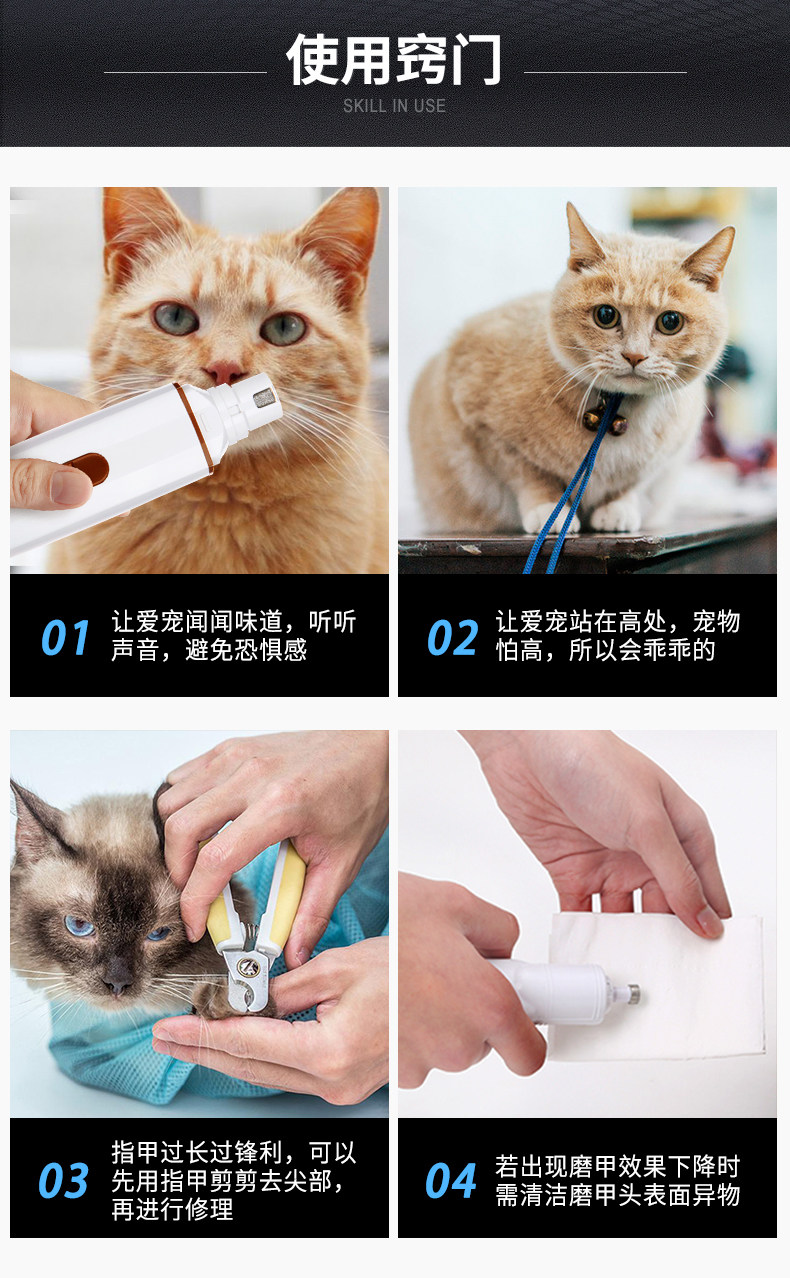 使用窍门
SKILL IN USE

01 让爱宠闻闻味道，听听声音，避免恐惧感

02 让爱宠站在高处，宠物怕高，所以会乖乖的

03 指甲过长过锋利，可以先用指甲剪剪去尖部，再进行修理

04 若出现磨甲效果下降时需清洁磨甲头表面异物