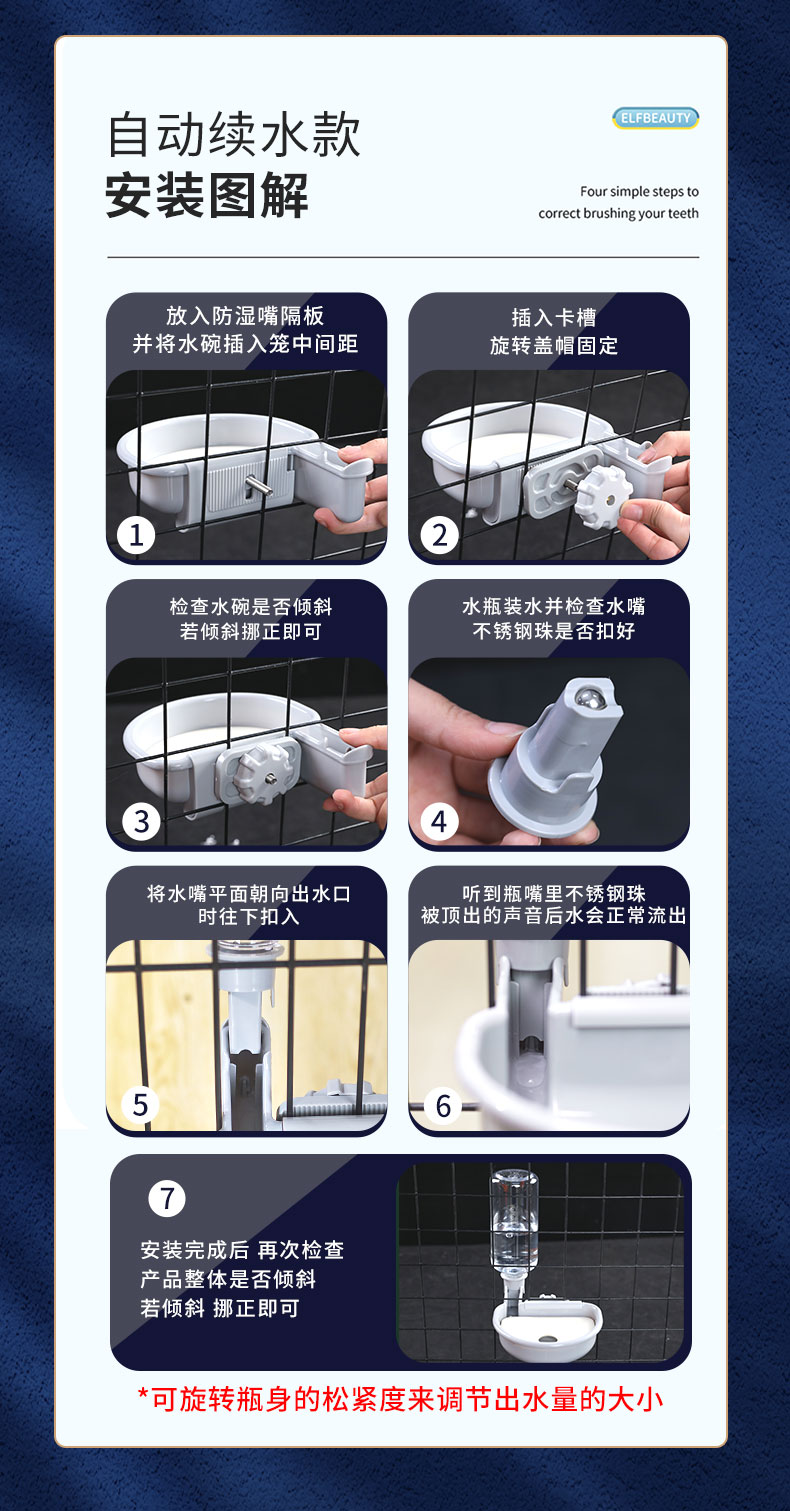 自动续水款
安装图解

ELFBEAUTY

Four simple steps to correct brushing your teeth

放入防湿嘴隔板
并将水碗插入笼中间距

1

插入卡槽
旋转盖帽固定

2

检查水碗是否倾斜
若倾斜挪正即可

3

水瓶装水并检查水嘴
不锈钢珠是否扣好

4

将水嘴平面朝向出水口
时往下扣入

5

听到瓶嘴里不锈钢珠
被顶出的声音后水会正常流出

6

7

安装完成后 再次检查
产品整体是否倾斜
若倾斜 挪正即可

*可旋转瓶身的松紧度来调节出水量的大小