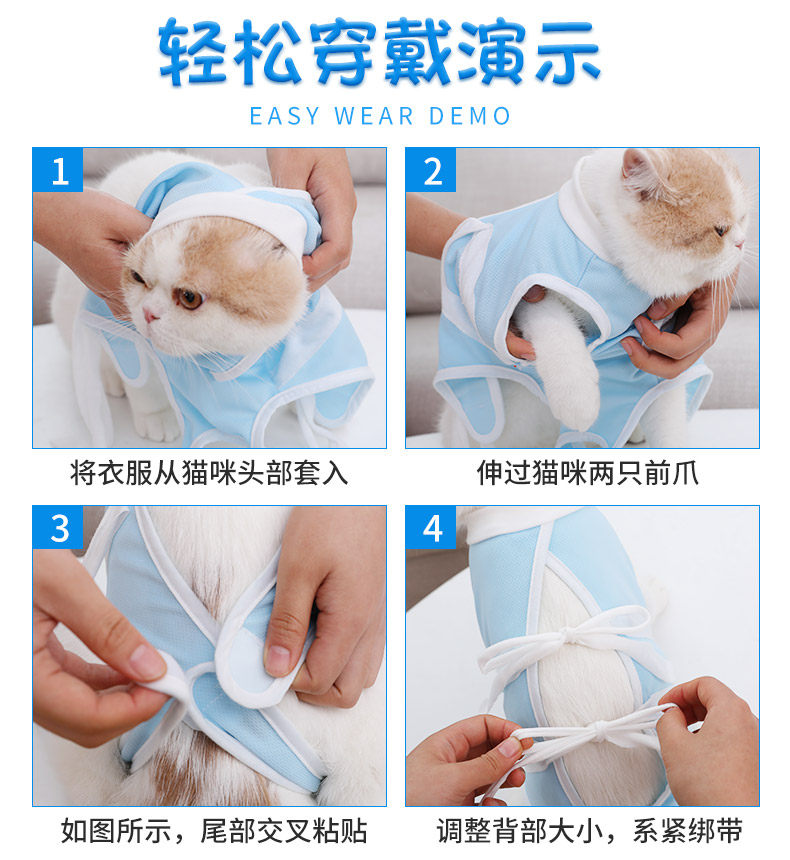 轻松穿戴演示

EASY WEAR DEMO

1

将衣服从猫咪头部套入

2

伸过猫咪两只前爪

3

如图所示，尾部交叉粘贴

4

调整背部大小，系紧绑带