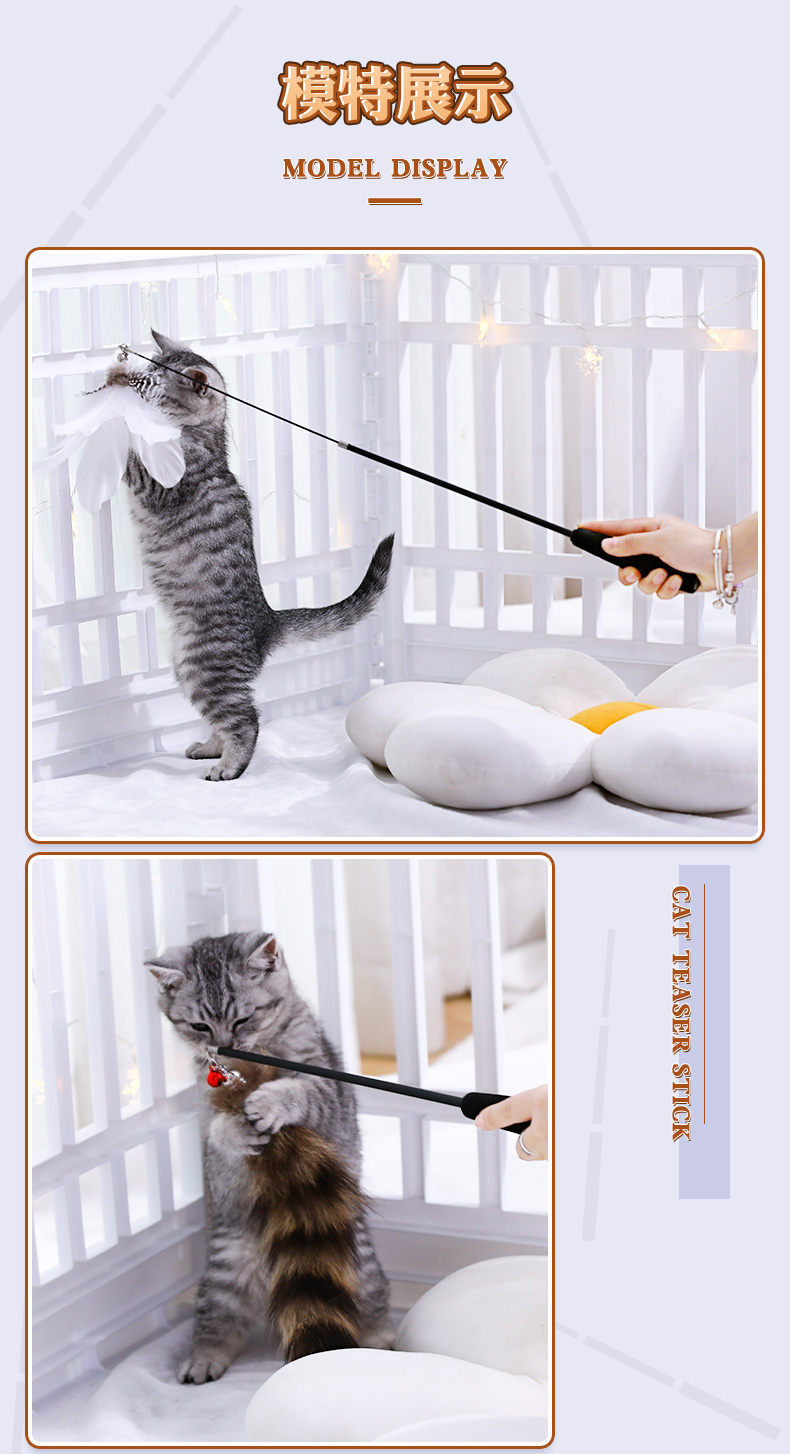 模特展示

MODEL DISPLAY

CAT TEASER STICK