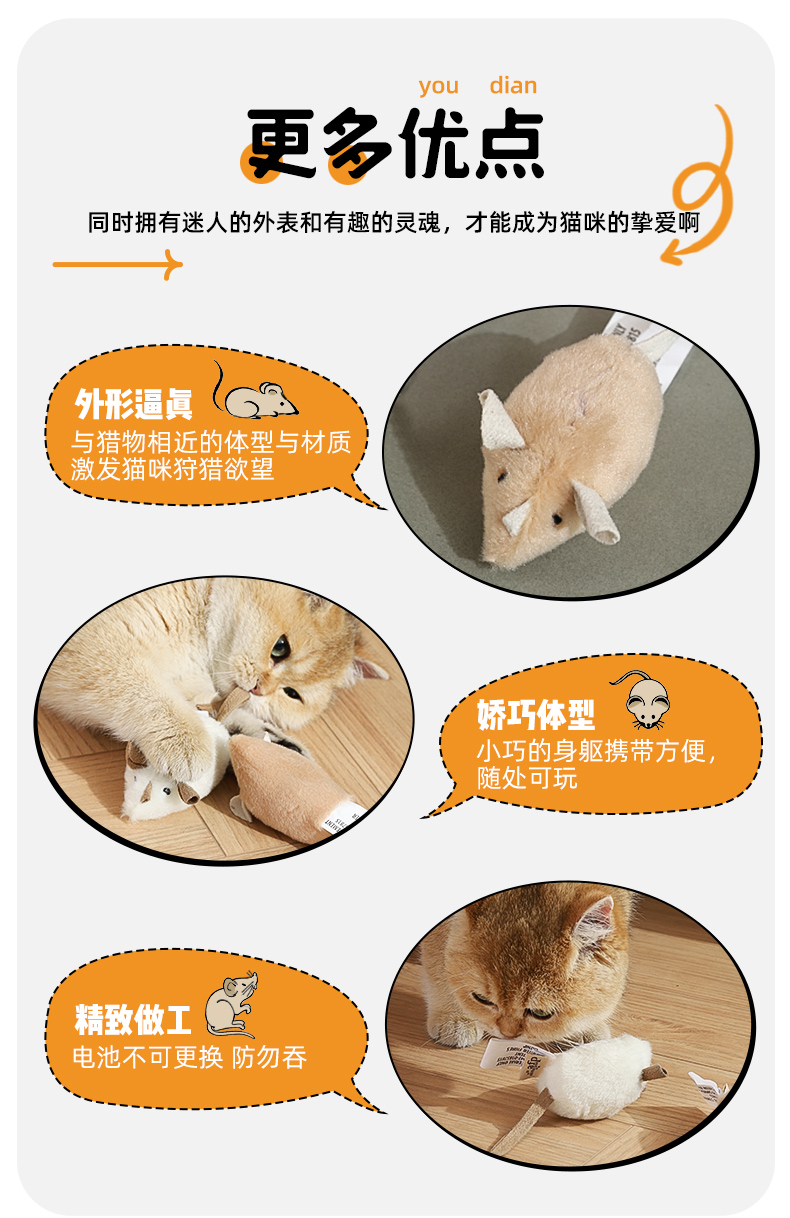 you dian
更多优点

同时拥有迷人的外表和有趣的灵魂，才能成为猫咪的挚爱啊

外形逼真
与猎物相近的体型与材质
激发猫咪狩猎欲望

娇巧体型
小巧的身躯携带方便，
随处可玩

精致做工
电池不可更换 防勿吞