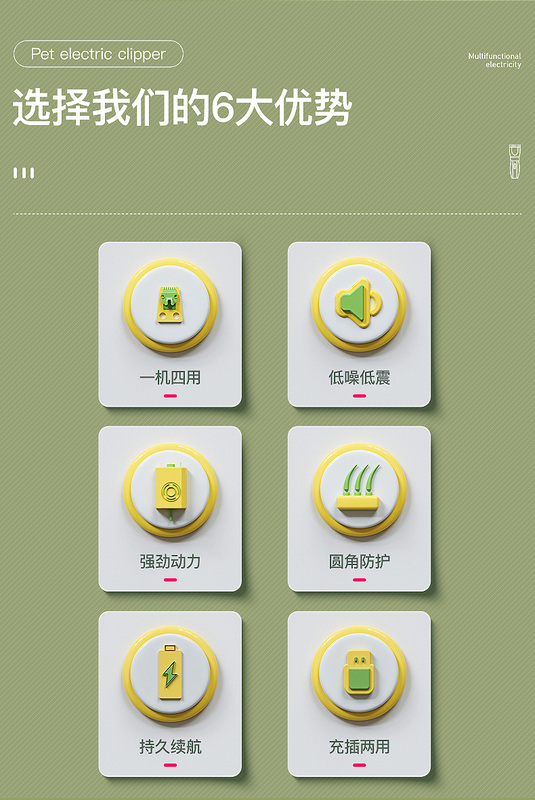 Pet electric clipper

Multifunctional
electricity

选择我们的6大优势

一机四用

低噪低震

强劲动力

圆角防护

持久续航

充插两用