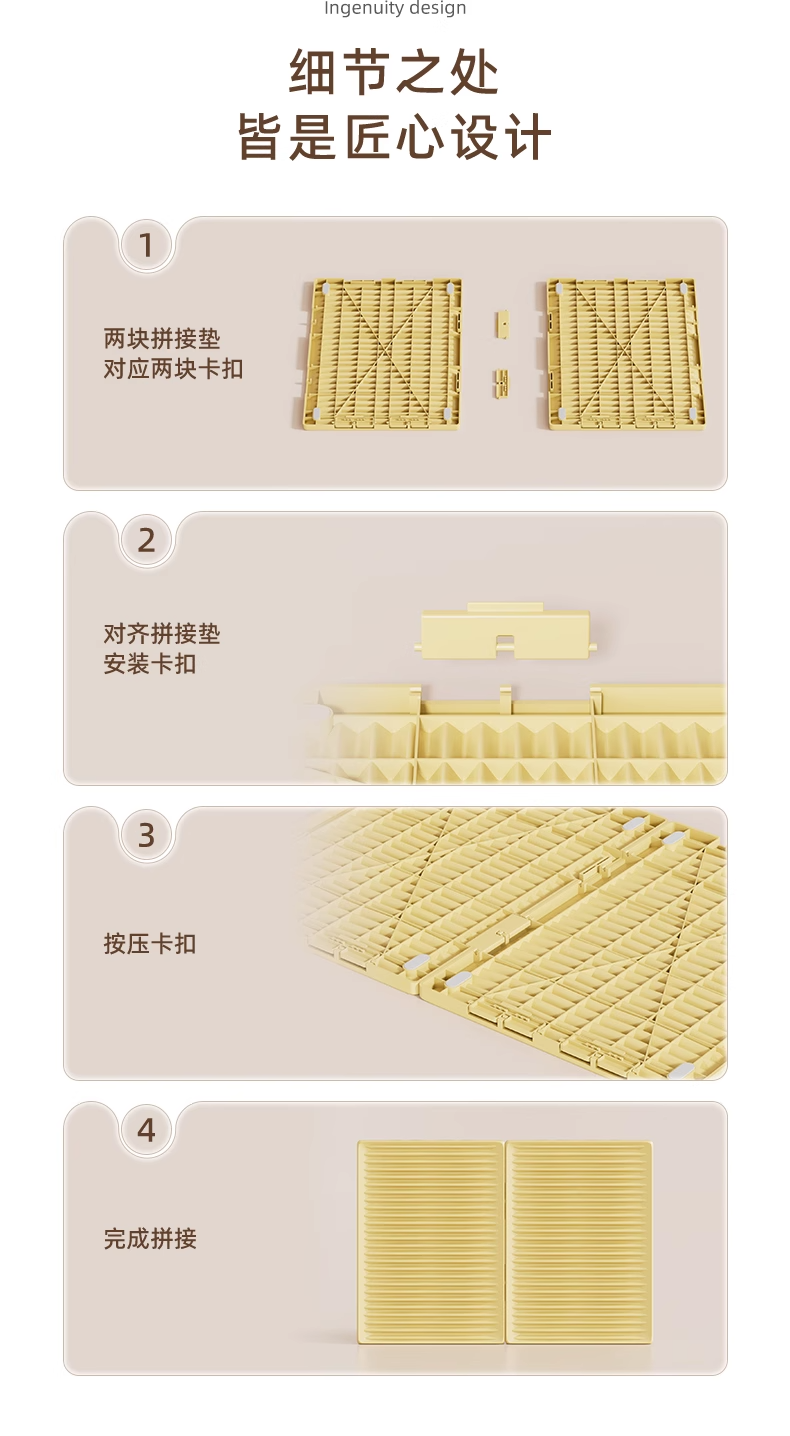 Ingenuity design

细节之处
皆是匠心设计

1

两块拼接垫
对应两块卡扣

2

对齐拼接垫
安装卡扣

3

按压卡扣

4

完成拼接