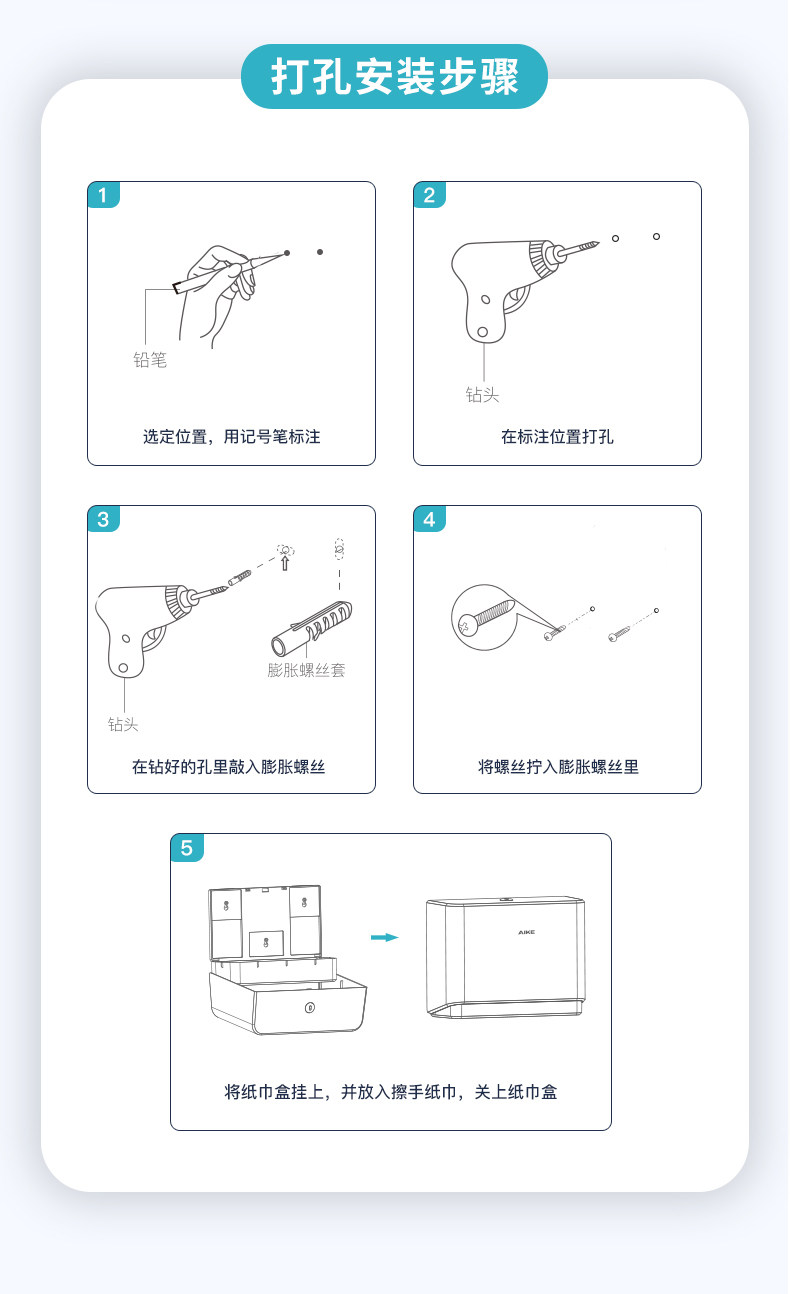 打孔安装步骤

1
铅笔
选定位置，用记号笔标注

2
钻头
在标注位置打孔

3
膨胀螺丝套
钻头
在钻好的孔里敲入膨胀螺丝

4
将螺丝拧入膨胀螺丝里

5
AIKE
将纸巾盒挂上，并放入擦手纸巾，关上纸巾盒