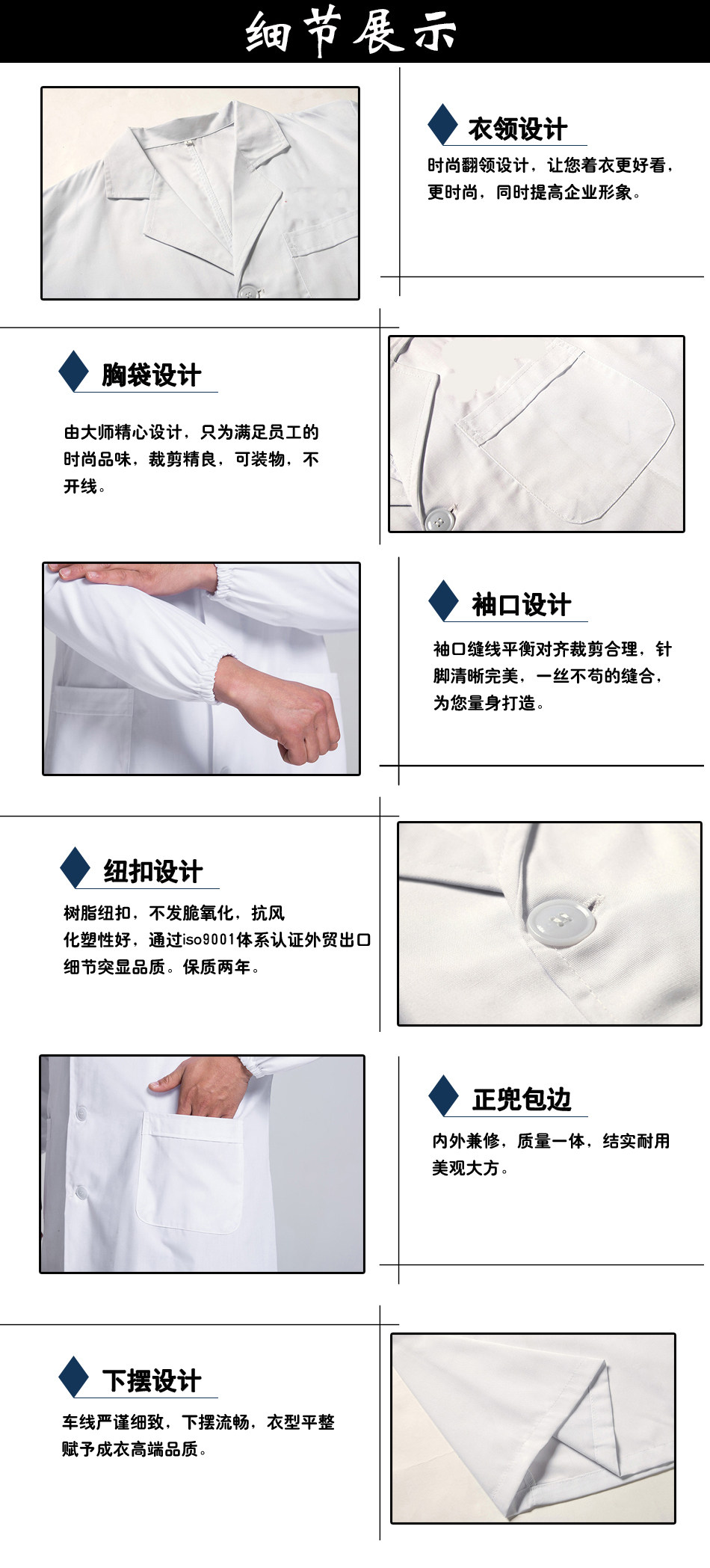 细节展示

衣领设计

时尚翻领设计，让您着衣更好看，更时尚，同时提高企业形象。

胸袋设计

由大师精心设计，只为满足员工的时尚品味，裁剪精良，可装物，不开线。

袖口设计

袖口缝线平衡对齐裁剪合理，针脚清晰完美，一丝不苟的缝合，为您量身打造。

纽扣设计

树脂纽扣，不发脆氧化，抗风化塑性好，通过iso9001体系认证外贸出口细节突显品质。保质两年。

正兜包边

内外兼修，质量一体，结实耐用美观大方。

下摆设计

车线严谨细致，下摆流畅，衣型平整赋予成衣高端品质。