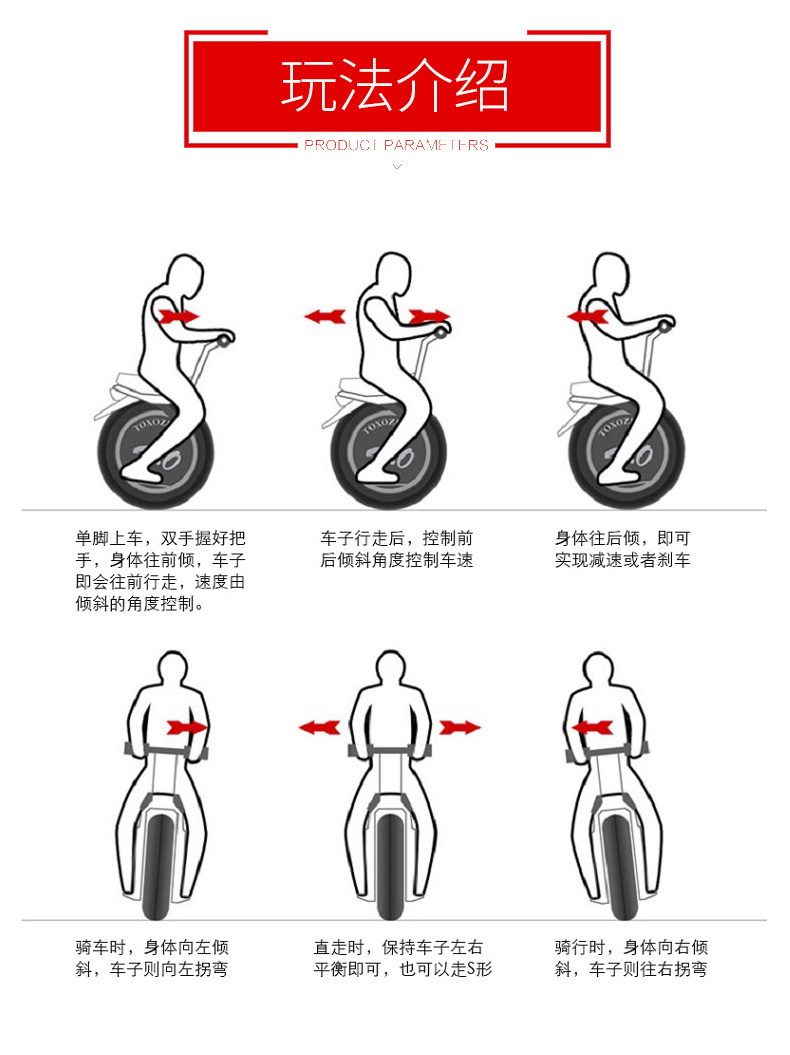 玩法介绍

PRODUCT PARAMETERS

单脚上车，双手握好把手，身体往前倾，车子即会往前行走，速度由倾斜的角度控制。

车子行走后，控制前后倾斜角度控制车速

身体往后倾，即可实现减速或者刹车

骑车时，身体向左倾斜，车子则向左拐弯

直走时，保持车子左右平衡即可，也可以走S形

骑行时，身体向右倾斜，车子则往右拐弯