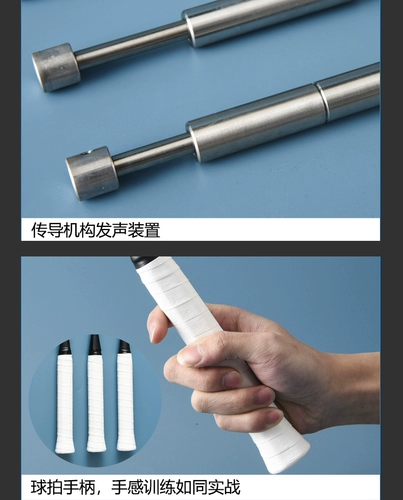 传导机构发声装置

球拍手柄，手感训练如同实战