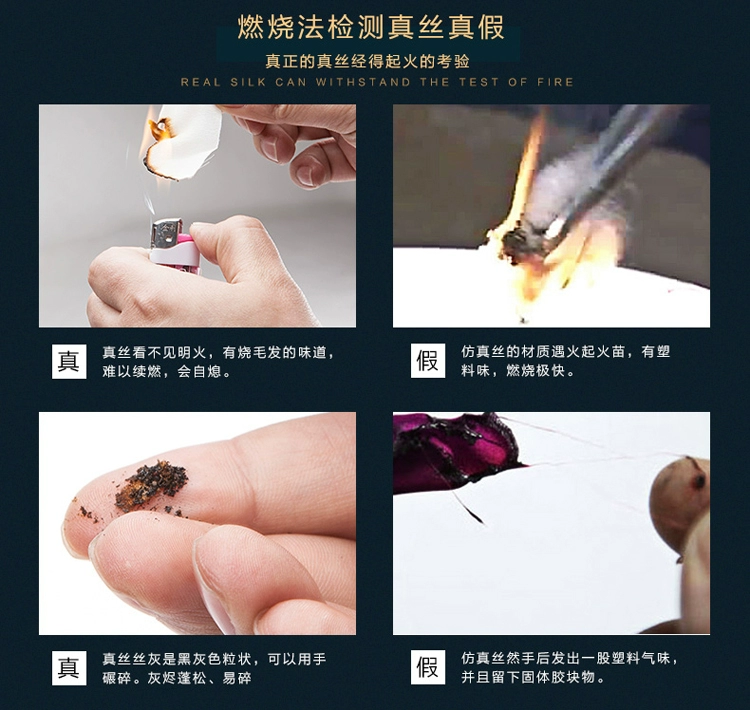 燃烧法检测真丝真假

真正的真丝经得起火的考验

REAL SILK CAN WITHSTAND THE TEST OF FIRE

真

真丝看不见明火，有烧毛发的味道，难以续燃，会自熄。

假

仿真丝的材质遇火起火苗，有塑料味，燃烧极快。

真

真丝丝灰是黑灰色粒状，可以用手碾碎。灰烬蓬松、易碎

假

仿真丝然手后发出一股塑料气味，并且留下固体胶块物。