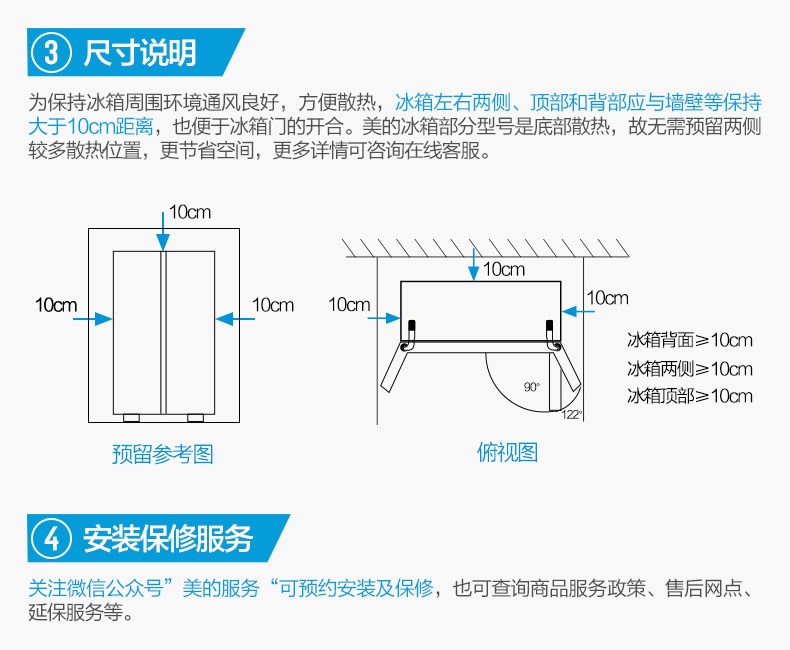 ③ 尺寸说明

为保持冰箱周围环境通风良好，方便散热，冰箱左右两侧、顶部和背部应与墙壁等保持大于10cm距离，也便于冰箱门的开合。美的冰箱部分型号是底部散热，故无需预留两侧较多散热位置，更节省空间，更多详情可咨询在线客服。

10cm
10cm
10cm
预留参考图

10cm
10cm
10cm
90°
122°
冰箱背面≥10cm
冰箱两侧≥10cm
冰箱顶部≥10cm
俯视图

④ 安装保修服务

关注微信公众号”美的服务“可预约安装及保修，也可查询商品服务政策、售后网点、延保服务等。