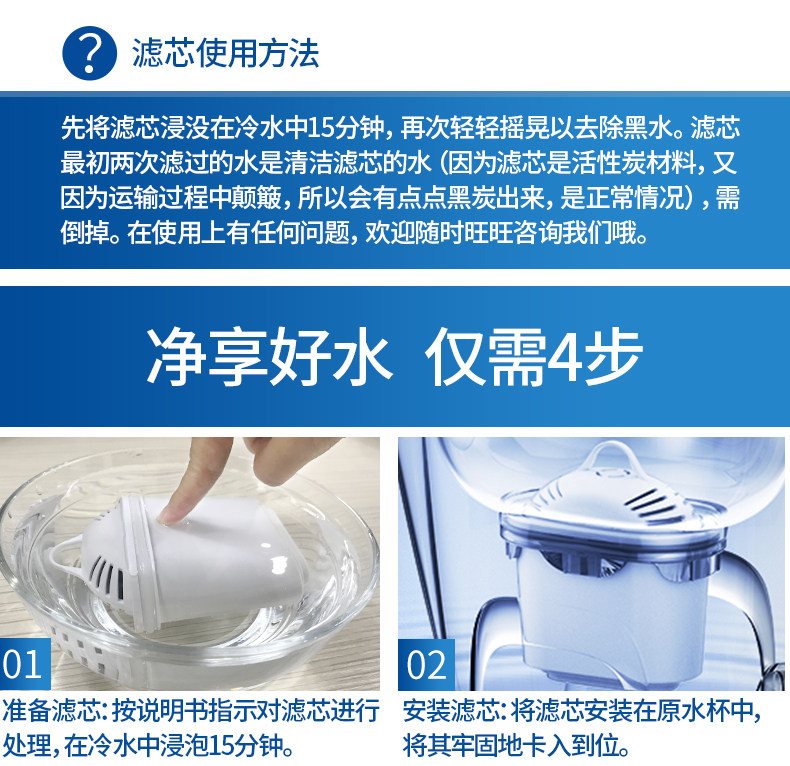 ?

滤芯使用方法

先将滤芯浸没在冷水中15分钟，再次轻轻摇晃以去除黑水。滤芯最初两次滤过的水是清洁滤芯的水（因为滤芯是活性炭材料，又因为运输过程中颠簸，所以会有点点黑炭出来，是正常情况），需倒掉。在使用上有任何问题，欢迎随时旺旺咨询我们哦。

净享好水 仅需4步

01

准备滤芯：按说明书指示对滤芯进行处理，在冷水中浸泡15分钟。

02

安装滤芯：将滤芯安装在原水杯中，将其牢固地卡入到位。