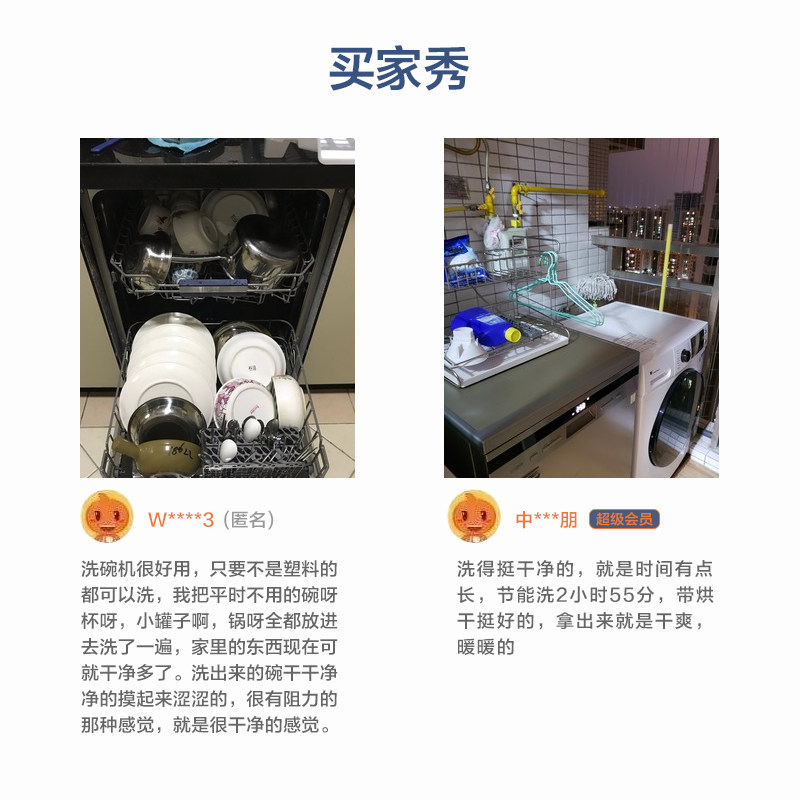 买家秀

W****3（匿名）

洗碗机很好用，只要不是塑料的都可以洗，我把平时不用的碗呀杯呀，小罐子啊，锅呀全都放进去洗了一遍，家里的东西现在可就干净多了。洗出来的碗干干净净的摸起来涩涩的，很有阻力的那种感觉，就是很干净的感觉。

中***朋 超级会员

洗得挺干净的，就是时间有点长，节能洗2小时55分，带烘干挺好的，拿出来就是干爽，暖暖的