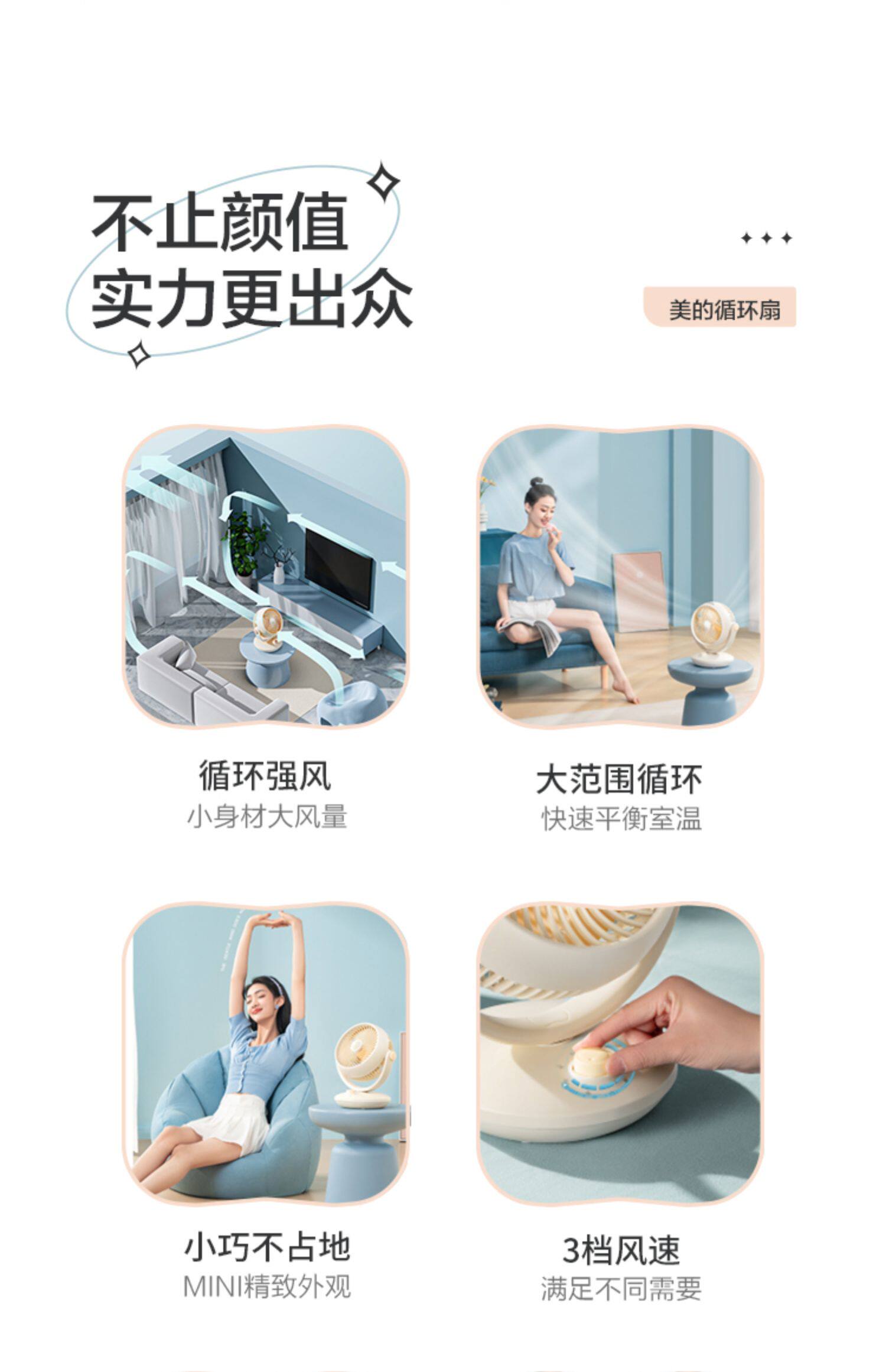 不止颜值
实力更出众

美的循环扇

循环强风
小身材大风量

大范围循环
快速平衡室温

小巧不占地
MINI精致外观

3档风速
满足不同需要