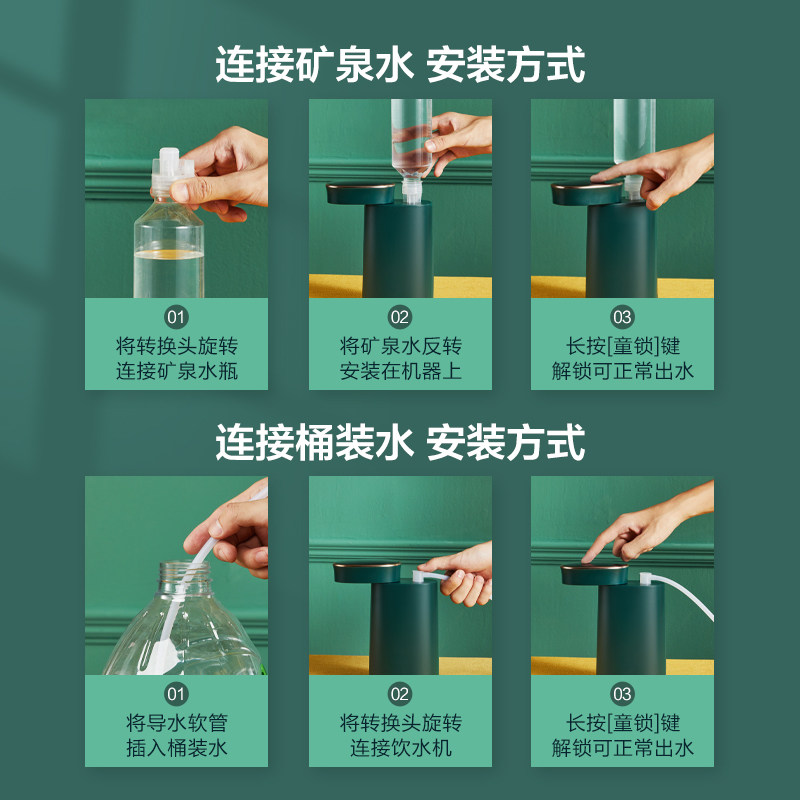 连接矿泉水 安装方式

01
将转换头旋转
连接矿泉水瓶

02
将矿泉水反转
安装在机器上

03
长按[童锁]键
解锁可正常出水

连接桶装水 安装方式

01
将导水软管
插入桶装水

02
将转换头旋转
连接饮水机

03
长按[童锁]键
解锁可正常出水