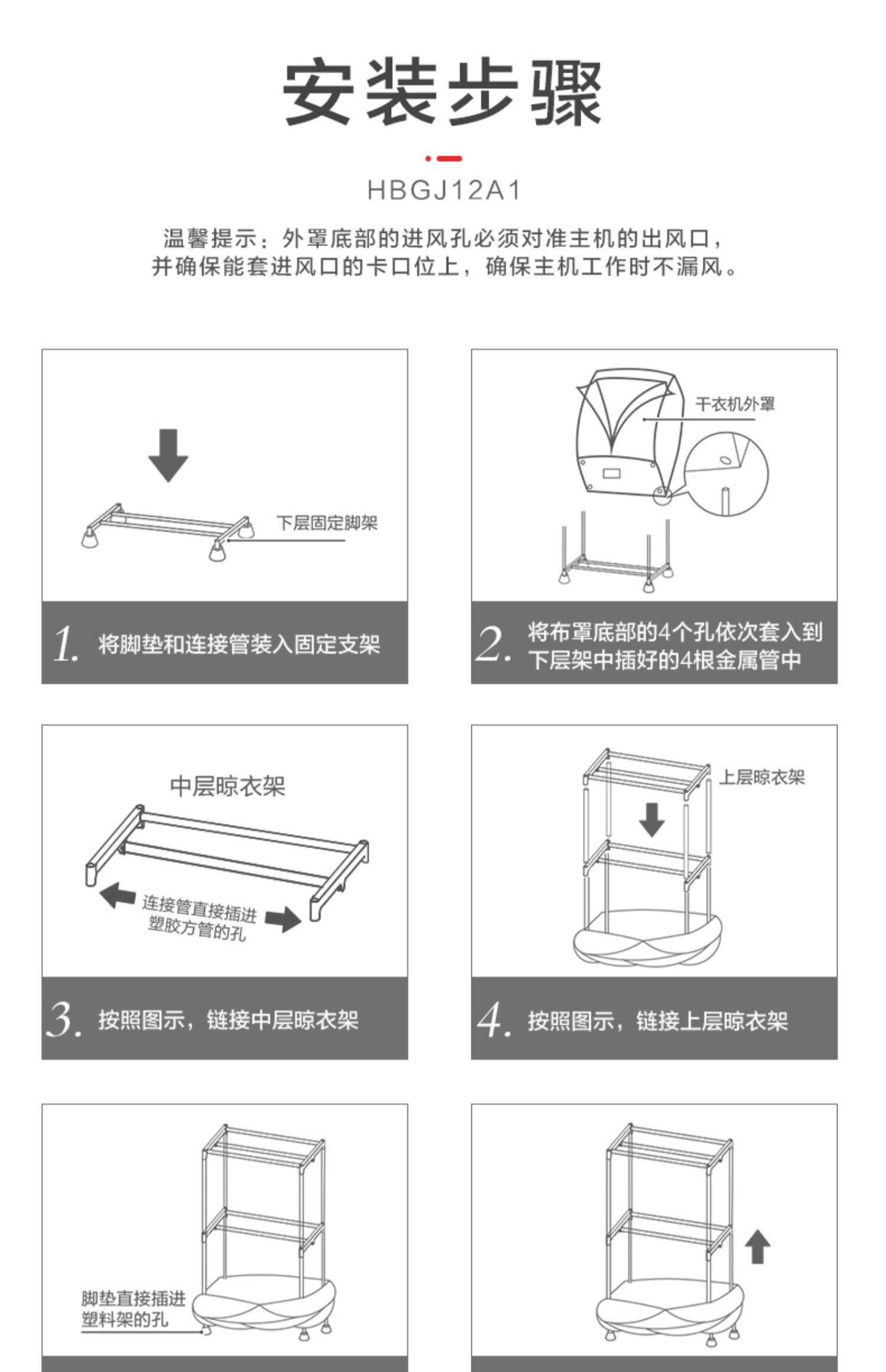 安装步骤

HBGJ12A1

温馨提示：外罩底部的进风孔必须对准主机的出风口，并确保能套进风口的卡口位上，确保主机工作时不漏风。

下层固定脚架

1. 将脚垫和连接管装入固定支架

干衣机外罩

2. 将布罩底部的4个孔依次套入到下层架中插好的4根金属管中

中层晾衣架

连接管直接插进塑胶方管的孔

3. 按照图示，链接中层晾衣架

上层晾衣架

4. 按照图示，链接上层晾衣架

脚垫直接插进塑料架的孔