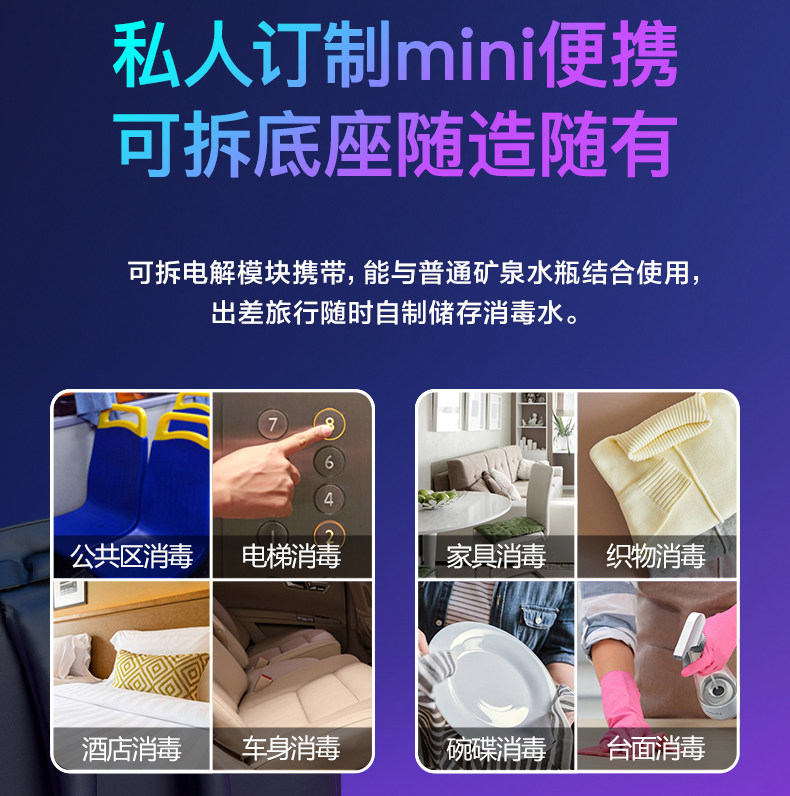 私人订制mini便携
可拆底座随造随有

可拆电解模块携带，能与普通矿泉水瓶结合使用，出差旅行随时自制储存消毒水。

7 8 6 4 2

公共区消毒
电梯消毒
酒店消毒
车身消毒

家具消毒
织物消毒
碗碟消毒
台面消毒