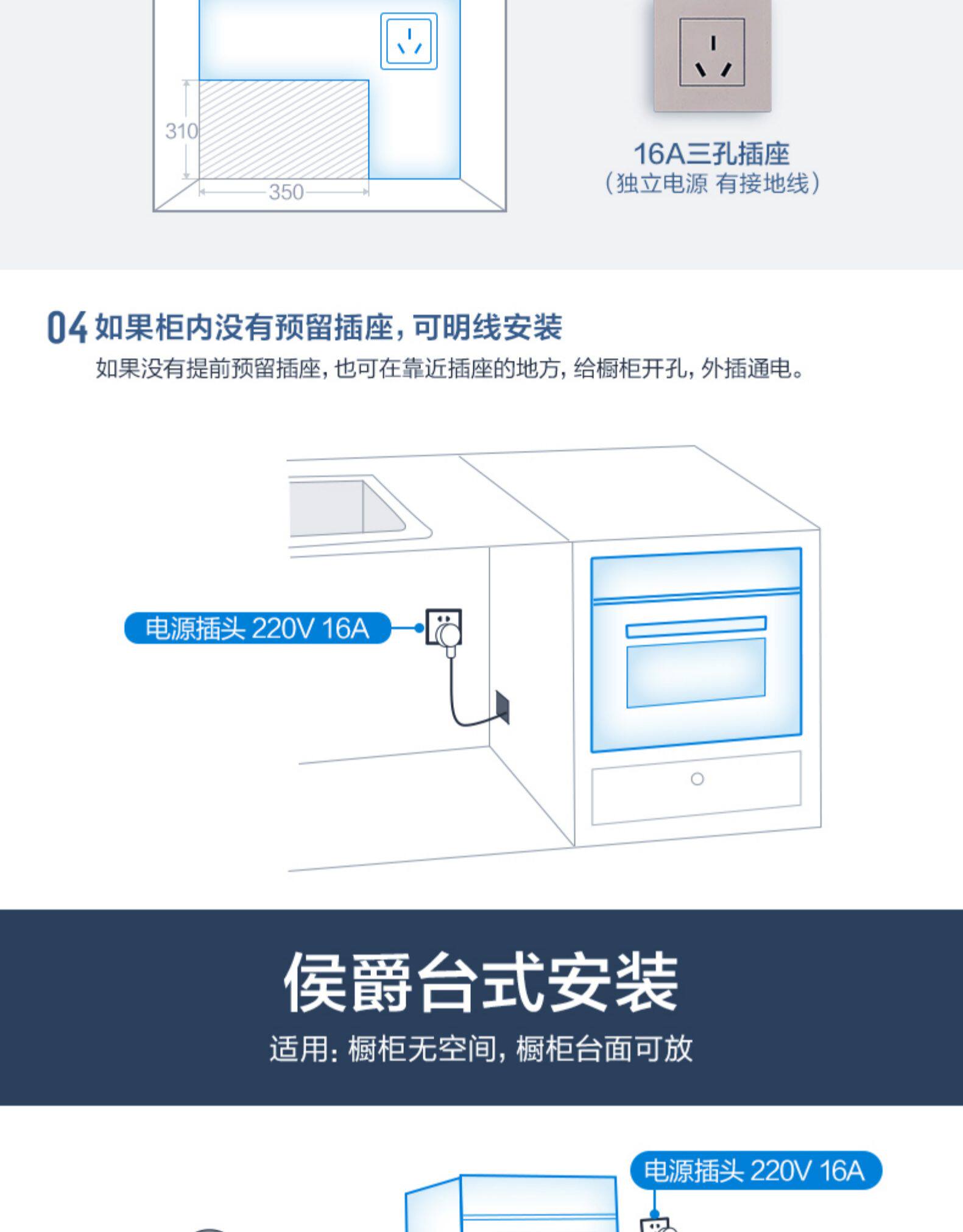 310

350

16A三孔插座
（独立电源 有接地线）

04 如果柜内没有预留插座，可明线安装
如果没有提前预留插座，也可在靠近插座的地方，给橱柜开孔，外插通电。

电源插头 220V 16A

侯爵台式安装
适用：橱柜无空间，橱柜台面可放

电源插头 220V 16A