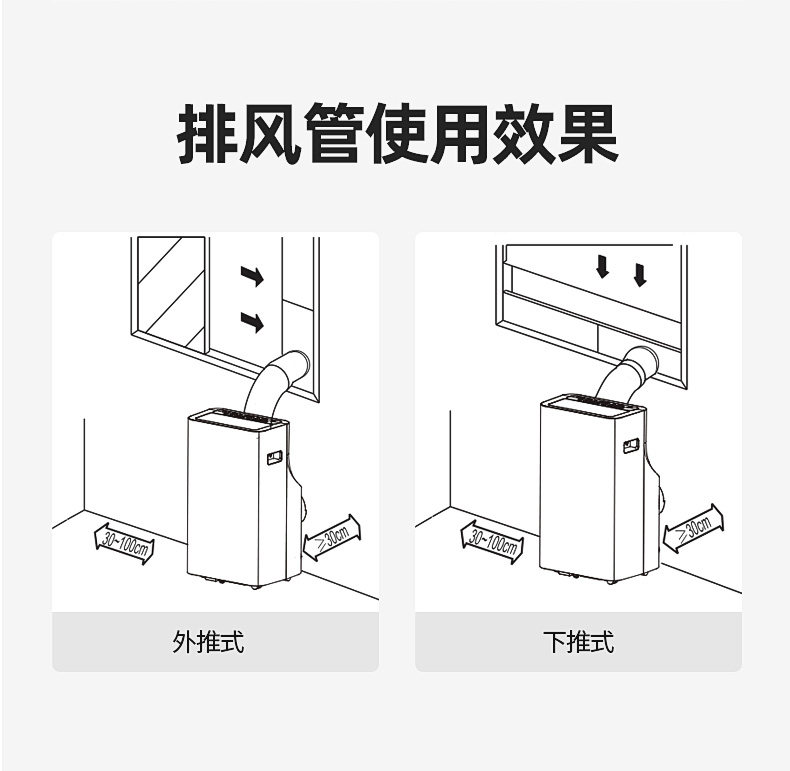 排风管使用效果

30~100cm

≥30cm

外推式

30~100cm

≥30cm

下推式