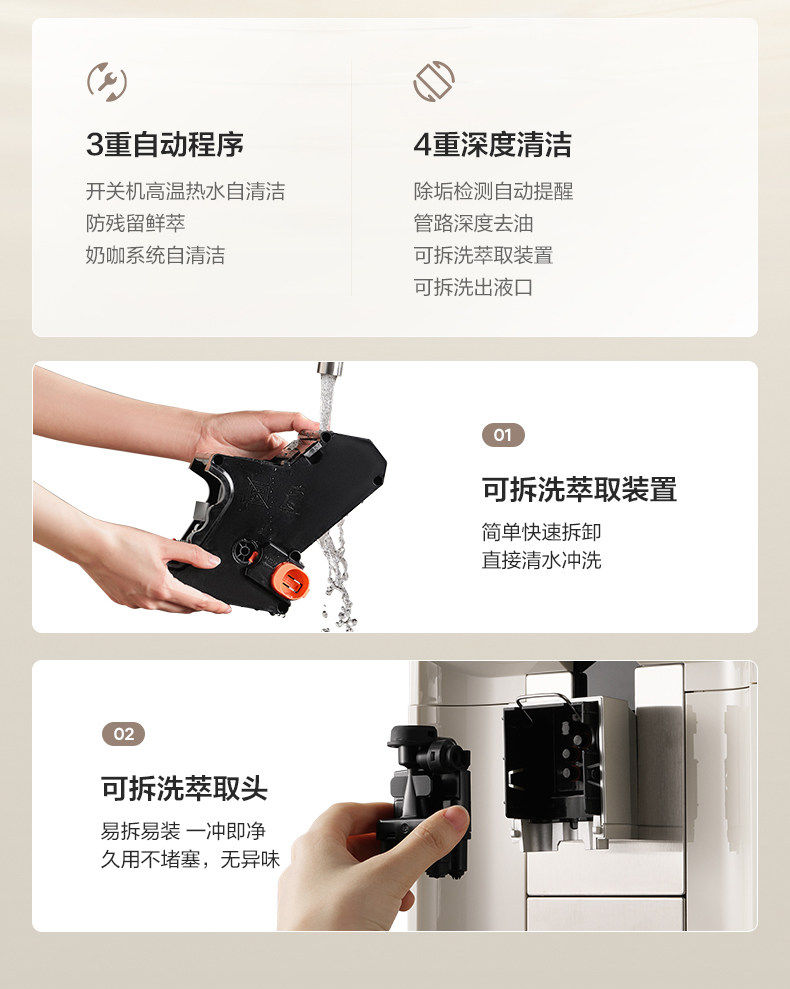 3重自动程序

开关机高温热水自清洁
防残留鲜萃
奶咖系统自清洁

4重深度清洁

除垢检测自动提醒
管路深度去油
可拆洗萃取装置
可拆洗出液口

01

可拆洗萃取装置

简单快速拆卸
直接清水冲洗

02

可拆洗萃取头

易拆易装 一冲即净
久用不堵塞，无异味