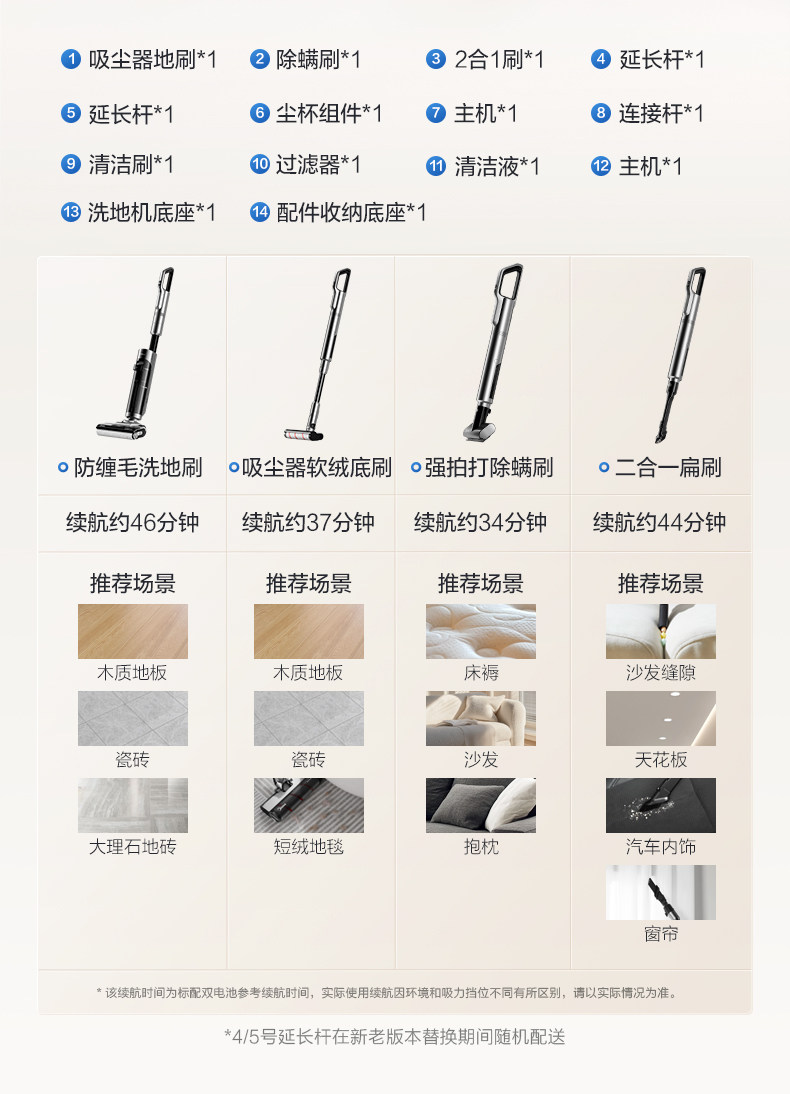 1 吸尘器地刷*1 2 除螨刷*1 3 2合1刷*1 4 延长杆*1
5 延长杆*1 6 尘杯组件*1 7 主机*1 8 连接杆*1
9 清洁刷*1 10 过滤器*1 11 清洁液*1 12 主机*1
13 洗地机底座*1 14 配件收纳底座*1

| 防缠毛洗地刷 | 吸尘器软绒底刷 | 强拍打除螨刷 | 二合一扁刷 |
|---|---|---|---|
| 续航约46分钟 | 续航约37分钟 | 续航约34分钟 | 续航约44分钟 |
| 推荐场景 | 推荐场景 | 推荐场景 | 推荐场景 |
| 木质地板 | 木质地板 | 床褥 | 沙发缝隙 |
| 瓷砖 | 瓷砖 | 沙发 | 天花板 |
| 大理石地砖 | 短绒地毯 | 抱枕 | 汽车内饰 |
| | | | 窗帘 |

* 该续航时间为标配双电池参考续航时间，实际使用续航因环境和吸力挡位不同有所区别，请以实际情况为准。

*4/5号延长杆在新老版本替换期间随机配送