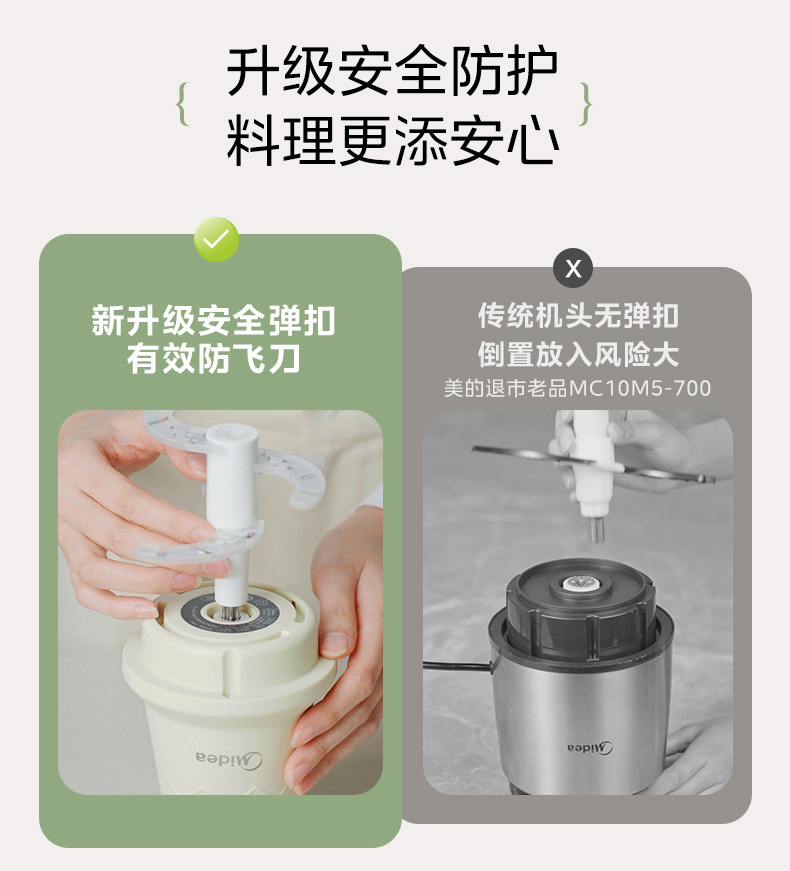 { 升级安全防护
料理更添安心 }

新升级安全弹扣
有效防飞刀

Midea

X

传统机头无弹扣
倒置放入风险大
美的退市老品MC10M5-700

Midea