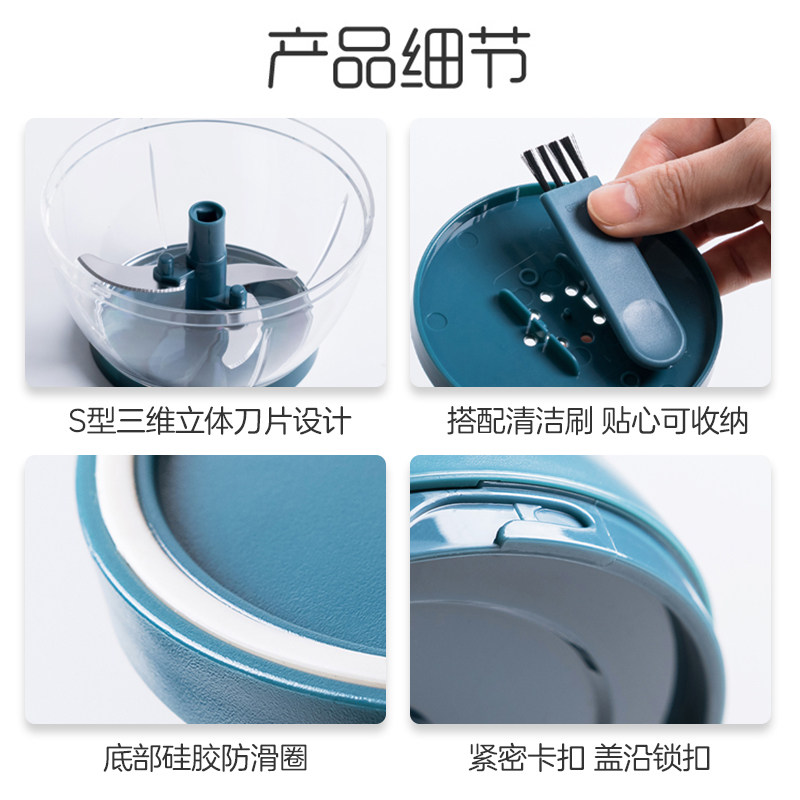 产品细节

S型三维立体刀片设计

搭配清洁刷 贴心可收纳

底部硅胶防滑圈

紧密卡扣 盖沿锁扣