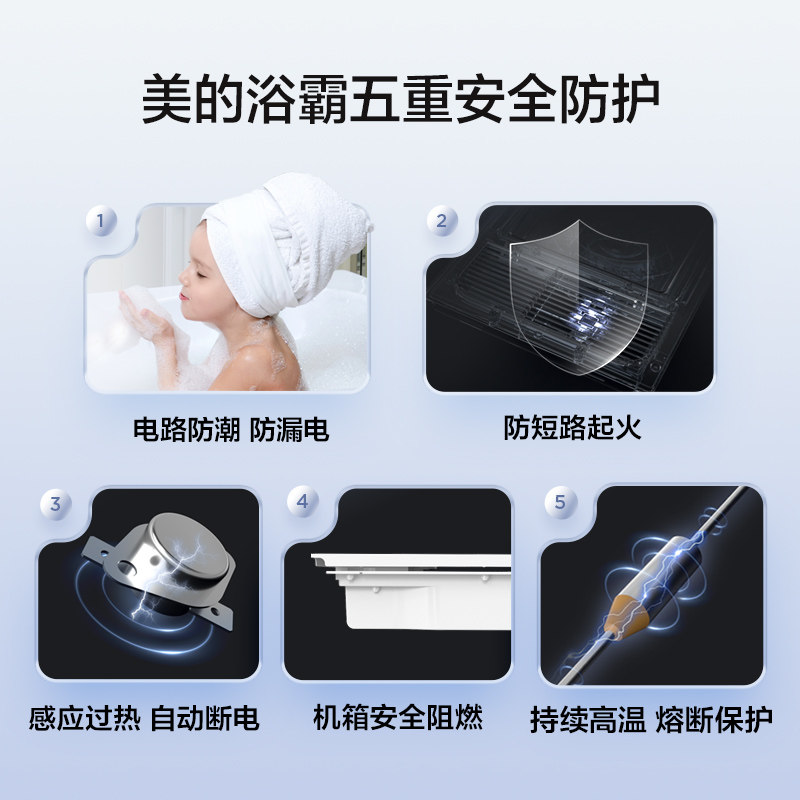 美的浴霸五重安全防护

1
电路防潮 防漏电

2
防短路起火

3
感应过热 自动断电

4
机箱安全阻燃

5
持续高温 熔断保护