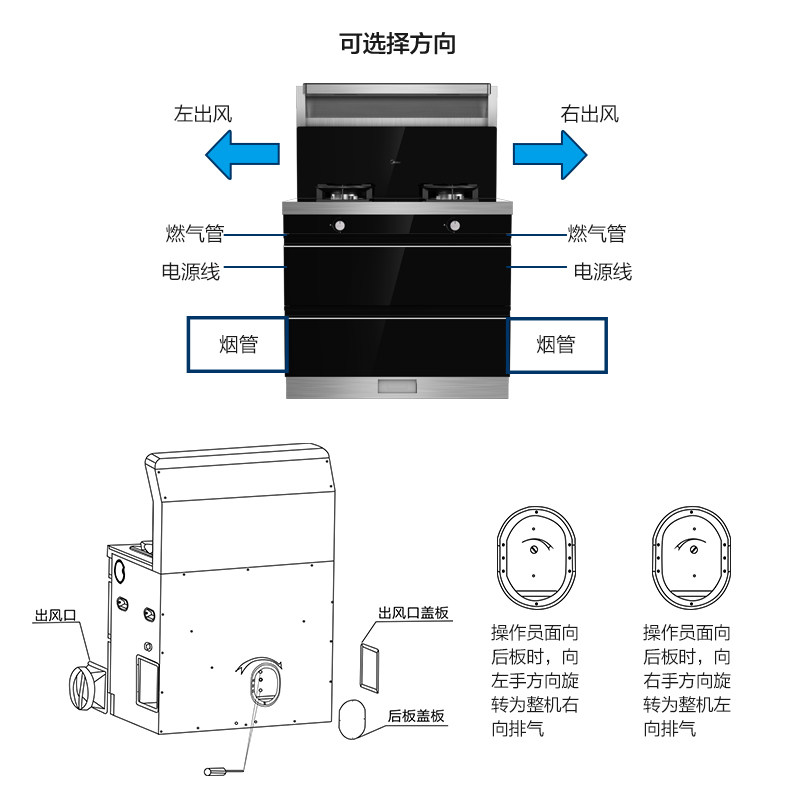 可选择方向

左出风

右出风

燃气管

燃气管

电源线

电源线

烟管

烟管

出风口

出风口盖板

后板盖板

操作员面向后板时，向左手方向旋转为整机右向排气

操作员面向后板时，向右手方向旋转为整机左向排气