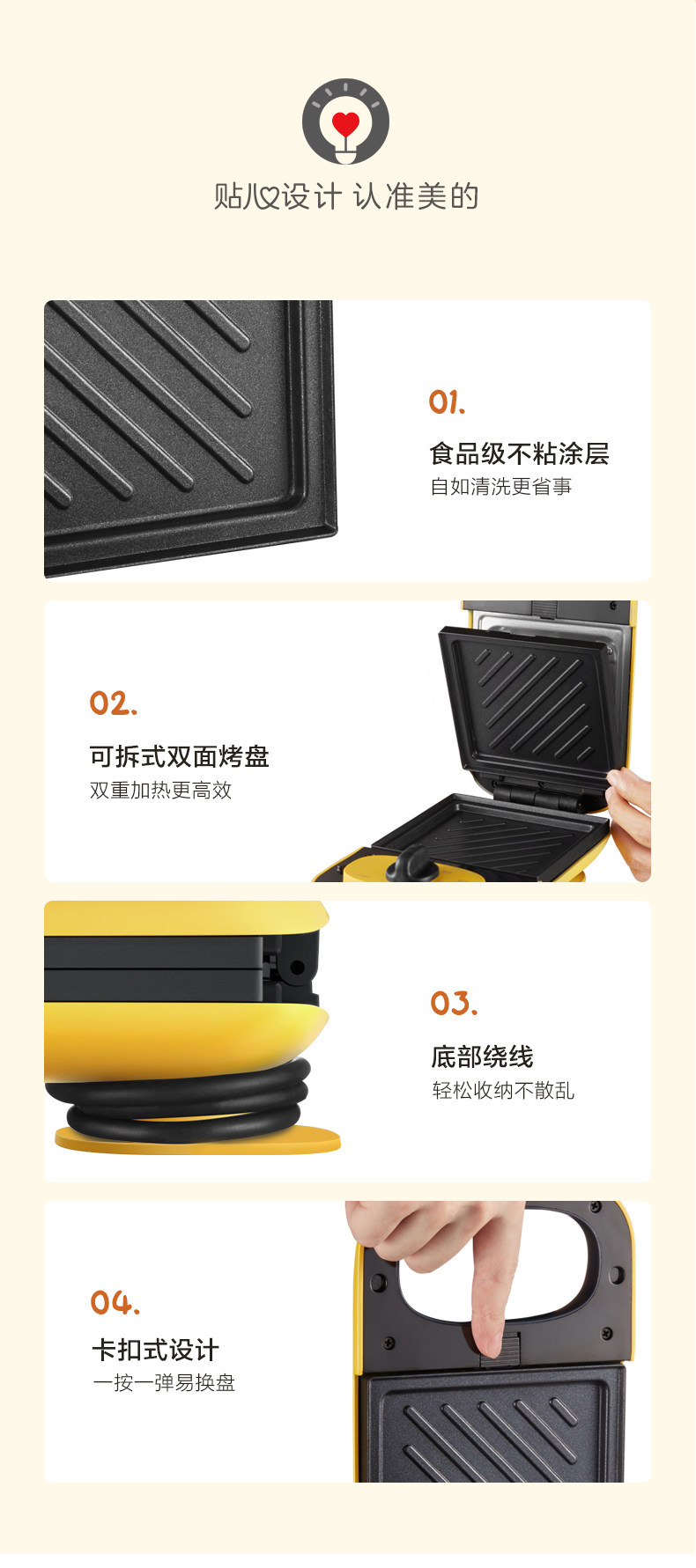 贴心设计 认准美的

01.

食品级不粘涂层
自如清洗更省事

02.

可拆式双面烤盘
双重加热更高效

03.

底部绕线
轻松收纳不散乱

04.

卡扣式设计
一按一弹易换盘