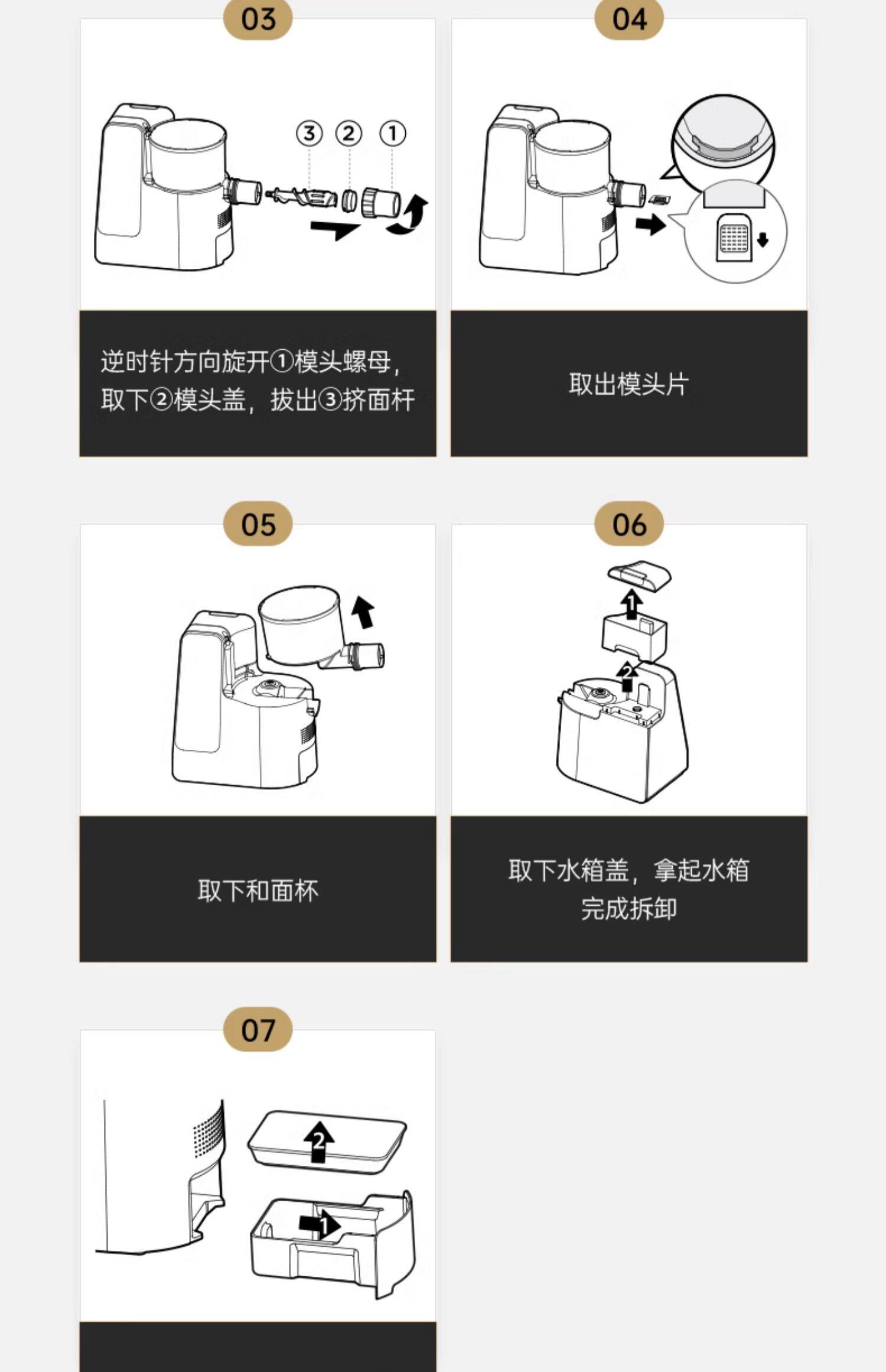 03

③ ② ①

逆时针方向旋开①模头螺母，取下②模头盖，拔出③挤面杆

04

取出模头片

05

取下和面杯

06

1
2

取下水箱盖，拿起水箱完成拆卸

07

2
1