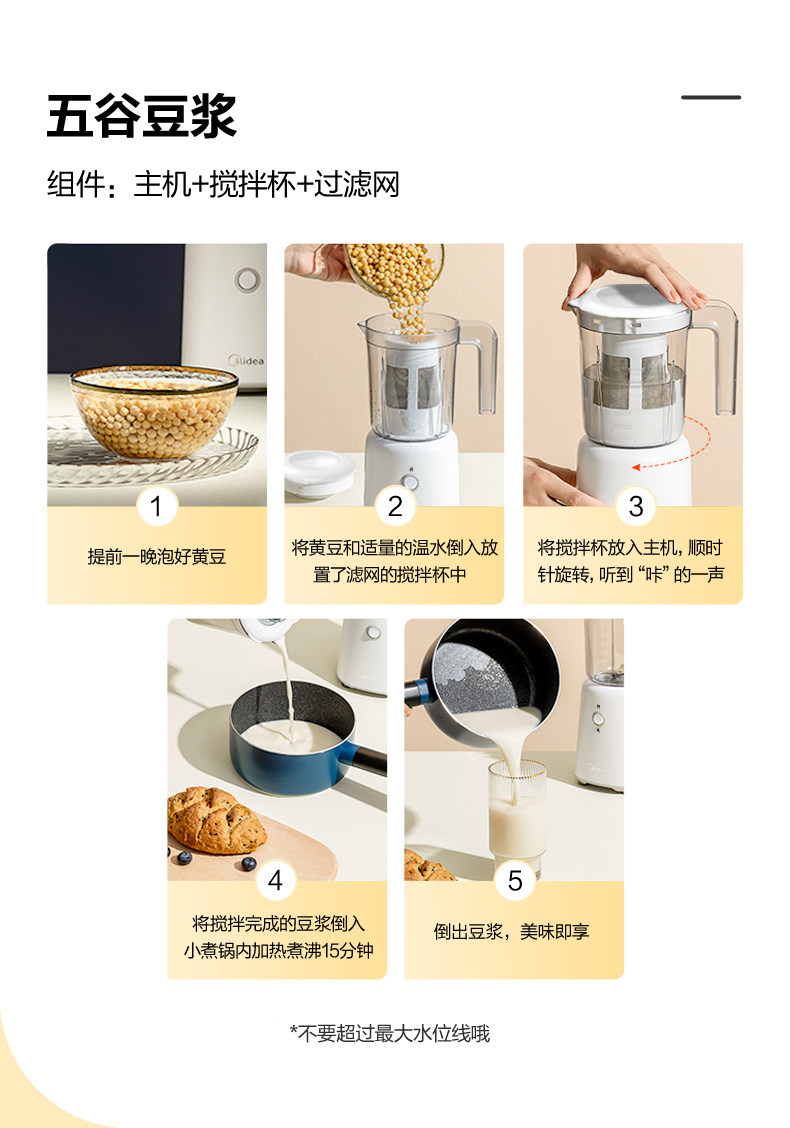 五谷豆浆

组件：主机+搅拌杯+过滤网

Midea

1

提前一晚泡好黄豆

2

将黄豆和适量的温水倒入放置了滤网的搅拌杯中

3

将搅拌杯放入主机，顺时针旋转，听到“咔”的一声

4

将搅拌完成的豆浆倒入小煮锅内加热煮沸15分钟

5

倒出豆浆，美味即享

*不要超过最大水位线哦