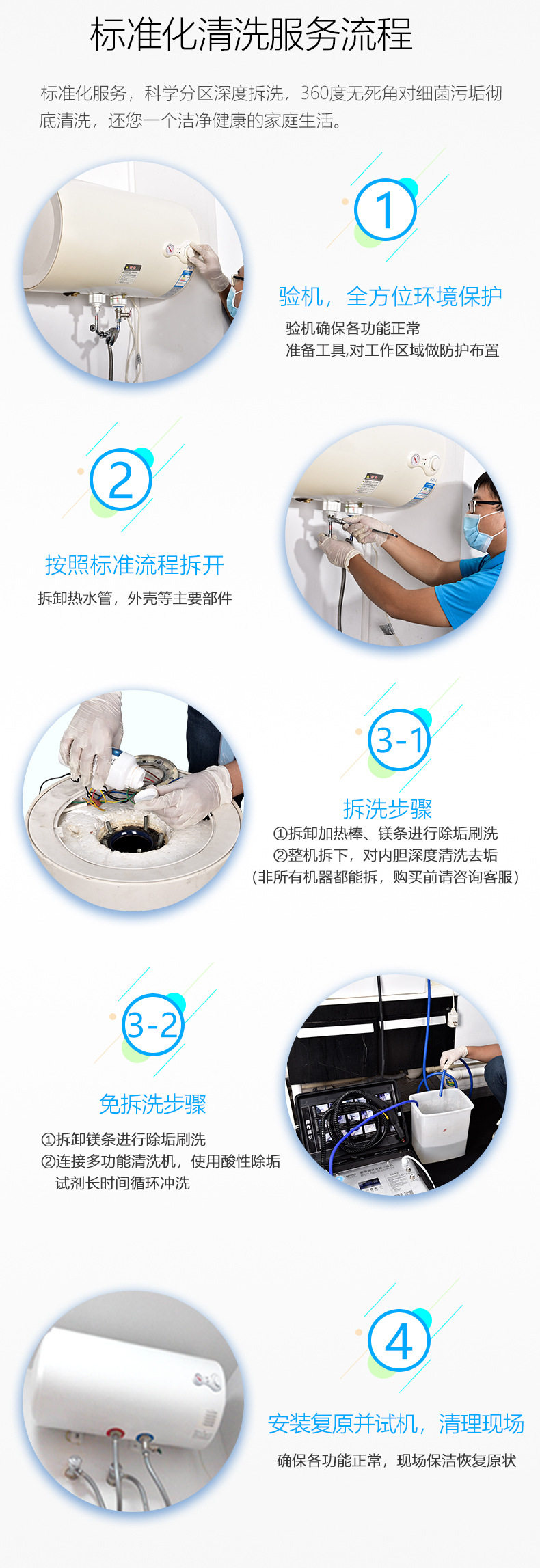 标准化清洗服务流程

标准化服务，科学分区深度拆洗，360度无死角对细菌污垢彻底清洗，还您一个洁净健康的家庭生活。

1

验机，全方位环境保护

验机确保各功能正常
准备工具,对工作区域做防护布置

2

按照标准流程拆开

拆卸热水管，外壳等主要部件

3-1

拆洗步骤

①拆卸加热棒、镁条进行除垢刷洗
②整机拆下，对内胆深度清洗去垢
（非所有机器都能拆，购买前请咨询客服）

3-2

免拆洗步骤

①拆卸镁条进行除垢刷洗
②连接多功能清洗机，使用酸性除垢试剂长时间循环冲洗

4

安装复原并试机，清理现场

确保各功能正常，现场保洁恢复原状