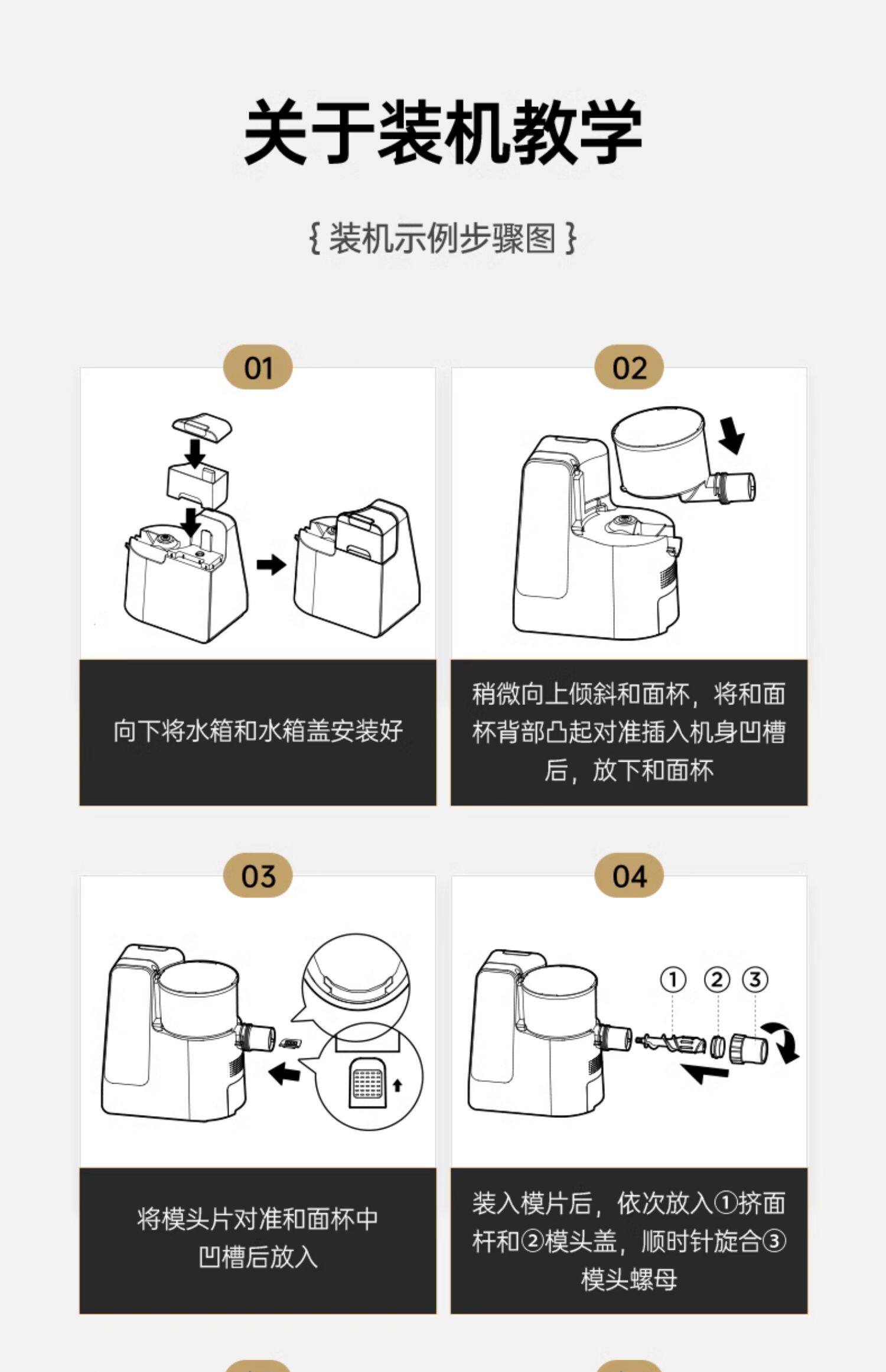 关于装机教学

{ 装机示例步骤图 }

01

向下将水箱和水箱盖安装好

02

稍微向上倾斜和面杯，将和面杯背部凸起对准插入机身凹槽后，放下和面杯

03

将模头片对准和面杯中凹槽后放入

04

① ② ③

装入模片后，依次放入①挤面杆和②模头盖，顺时针旋合③模头螺母